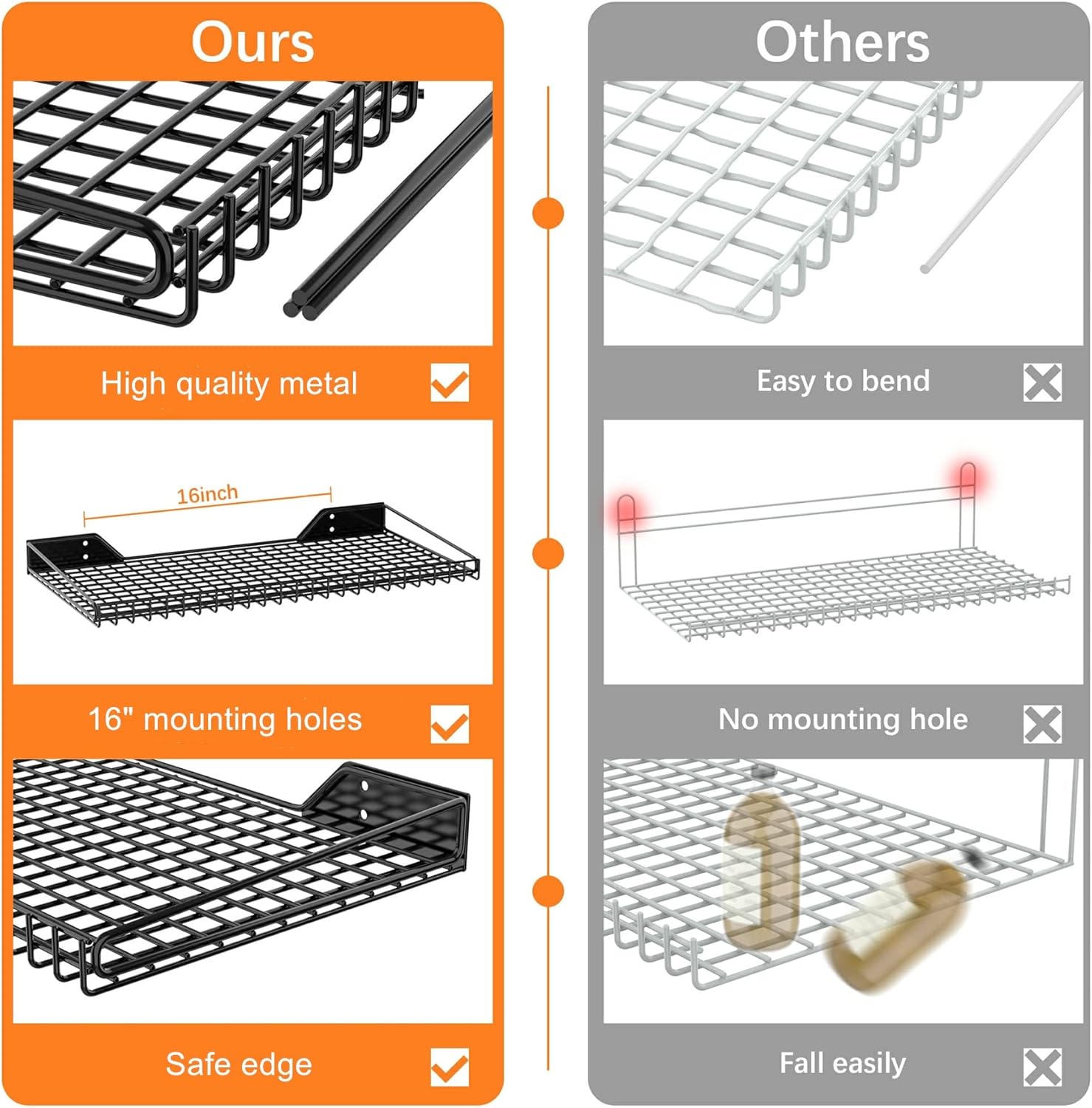 Ours

High quality metal

16inch

16" mounting holes

Safe edge

Others

Easy to bend

No mounting hole

Fall easily