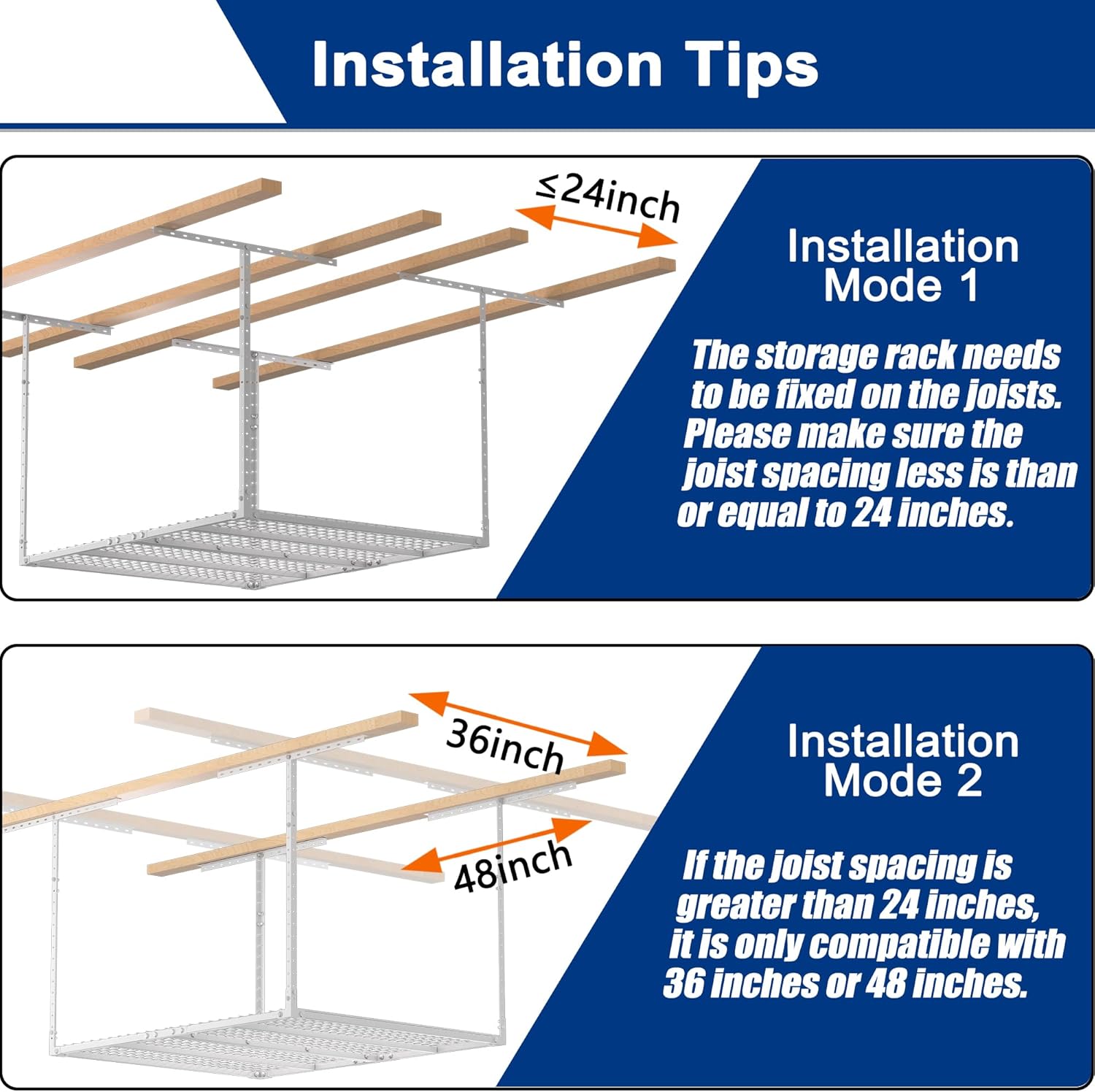 Installation Tips

≤24inch

Installation Mode 1

The storage rack needs to be fixed on the joists. Please make sure the joist spacing less is than or equal to 24 inches.

36inch

48inch

Installation Mode 2

If the joist spacing is greater than 24 inches, it is only compatible with 36 inches or 48 inches.