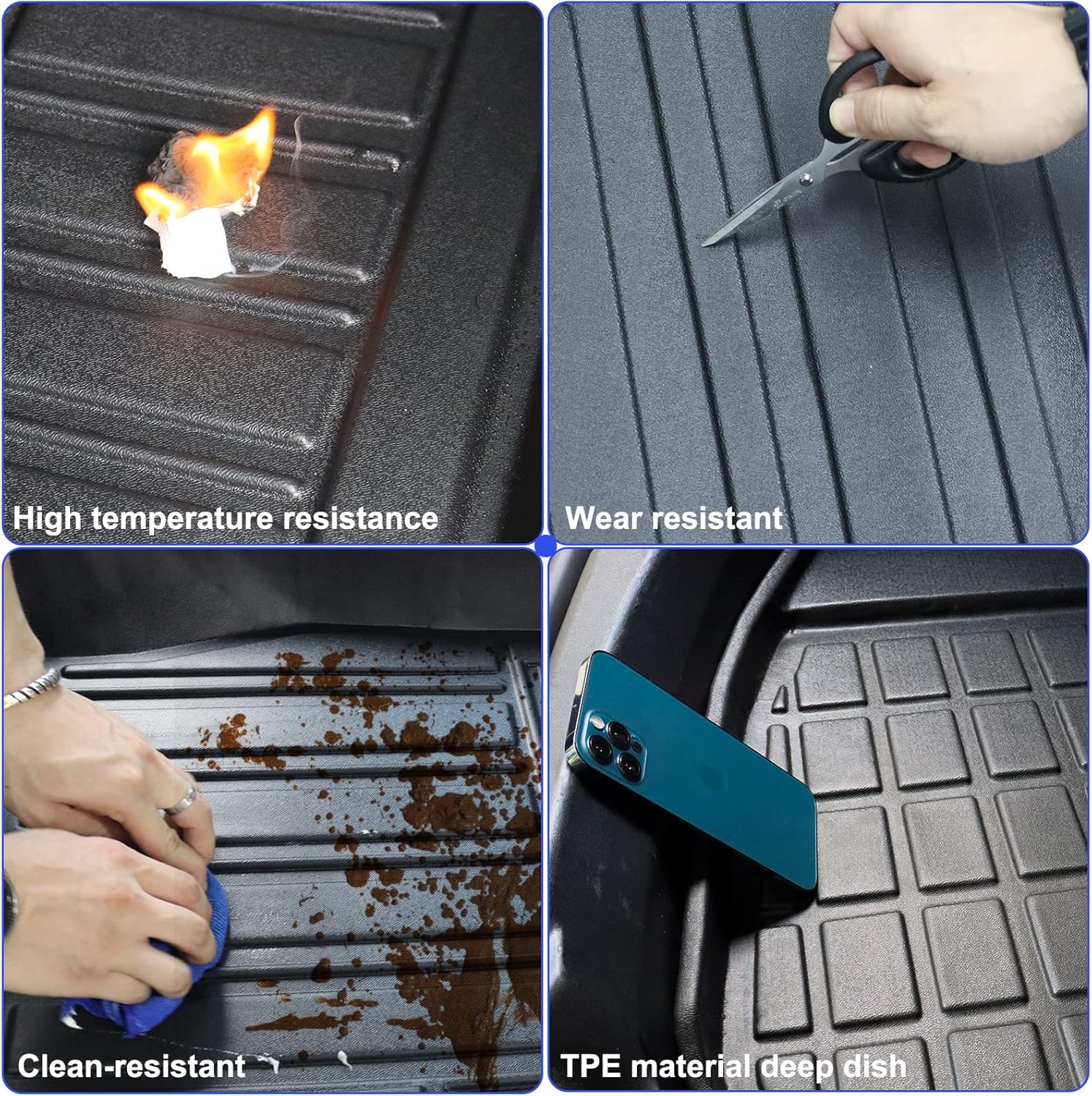 High temperature resistance

Wear resistant

Clean-resistant

TPE material deep dish