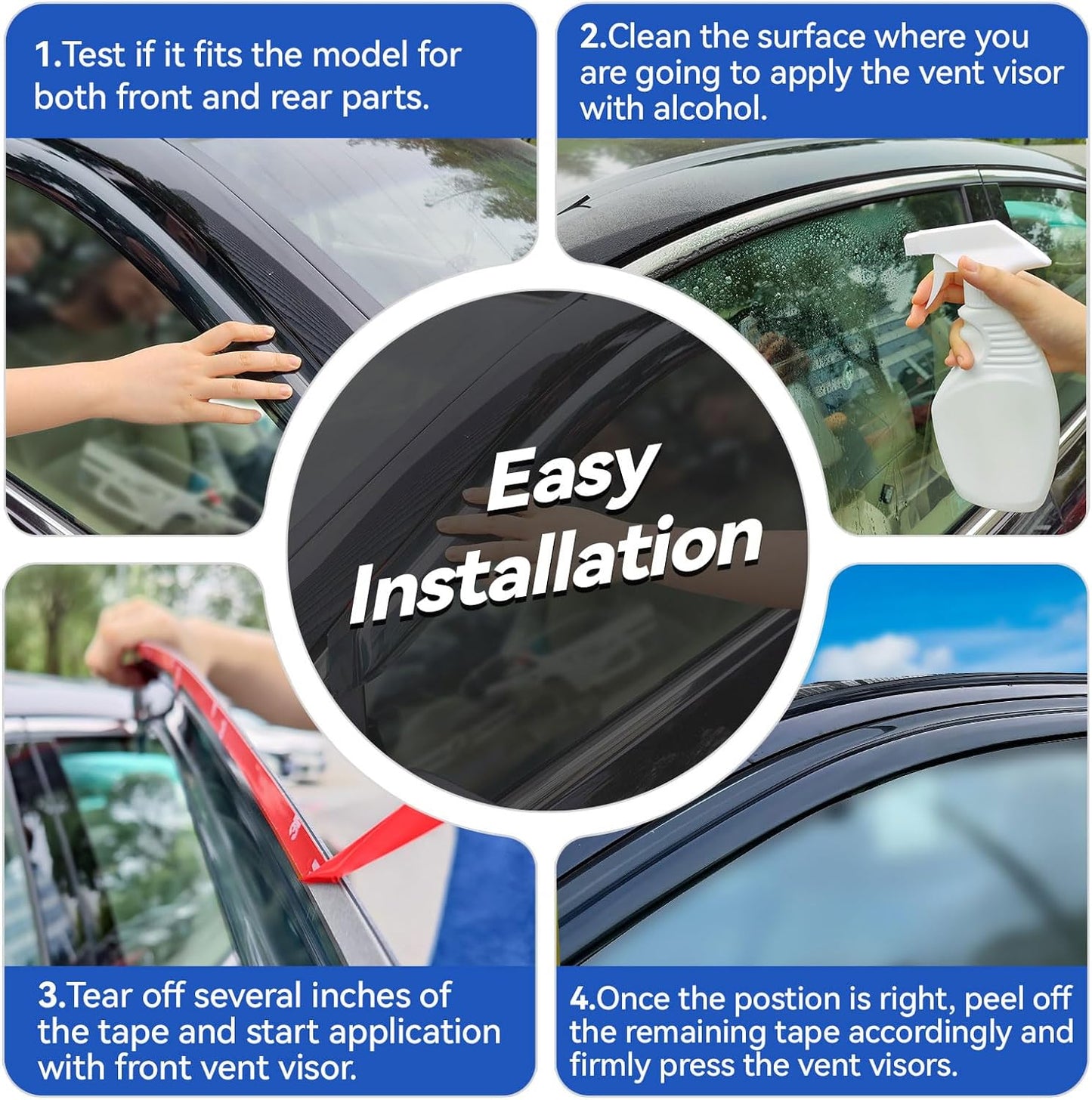 1.Test if it fits the model for both front and rear parts.

2.Clean the surface where you are going to apply the vent visor with alcohol.

Easy Installation

3.Tear off several inches of the tape and start application with front vent visor.

4.Once the postion is right, peel off the remaining tape accordingly and firmly press the vent visors.