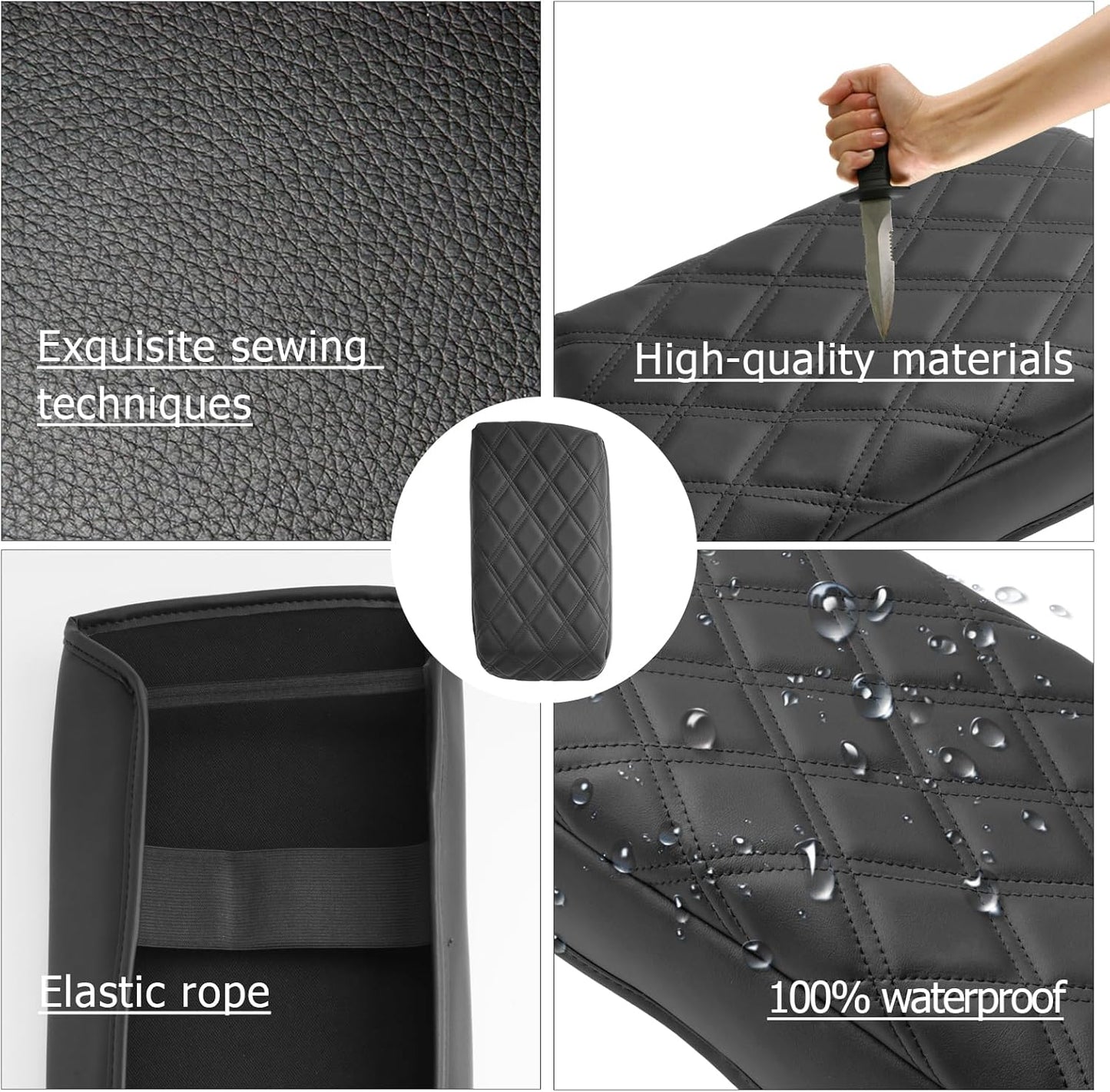 Exquisite sewing techniques

High-quality materials

Elastic rope

100% waterproof