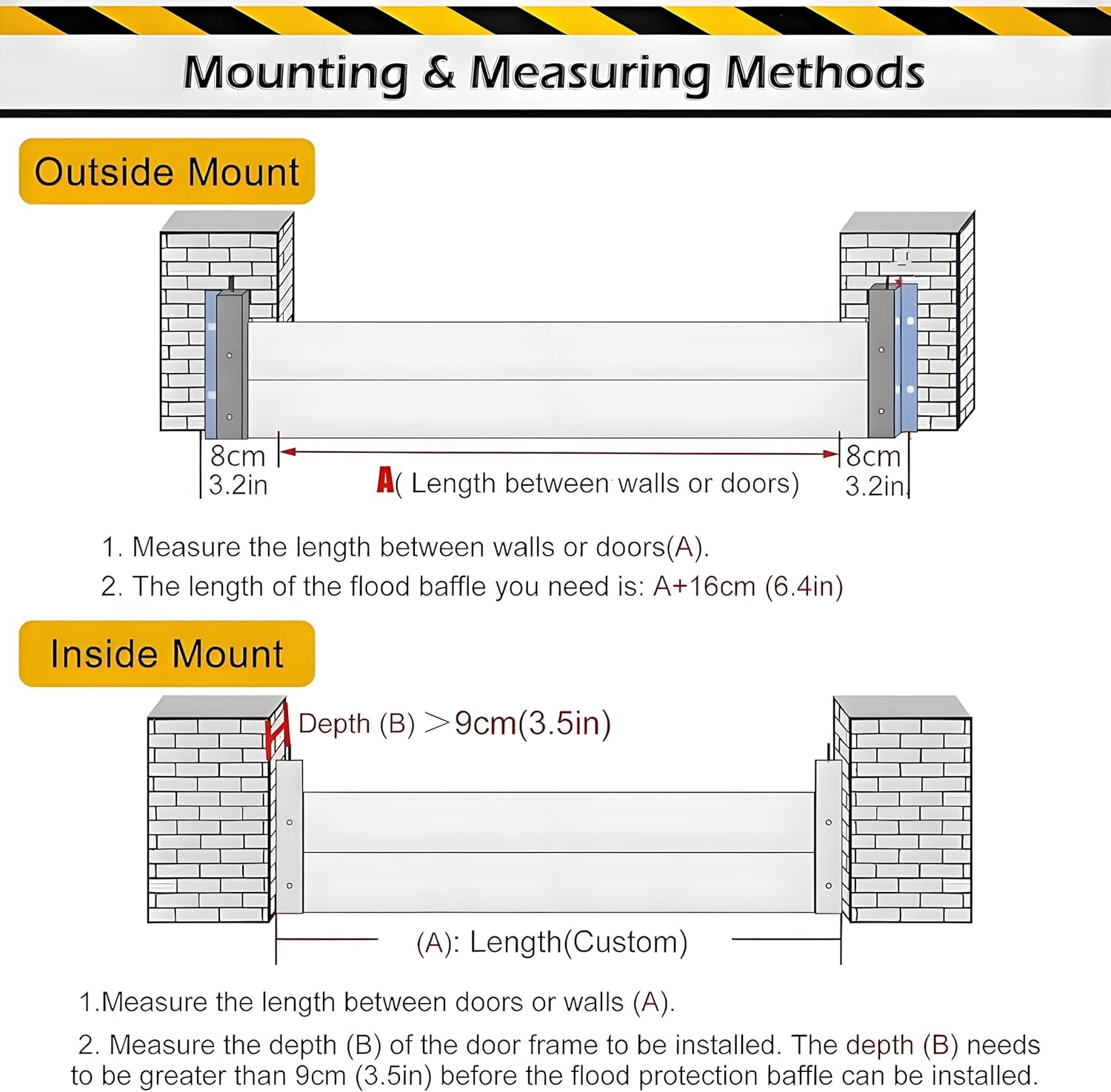 Mounting & Measuring Methods

Outside Mount

8cm 3.2in

A( Length between walls or doors)

8cm 3.2in

1. Measure the length between walls or doors(A).

2. The length of the flood baffle you need is: A+16cm (6.4in)

Inside Mount

Depth (B) >9cm(3.5in)

(A): Length(Custom)

1.Measure the length between doors or walls (A).

2. Measure the depth (B) of the door frame to be installed. The depth (B) needs to be greater than 9cm (3.5in) before the flood protection baffle can be installed.