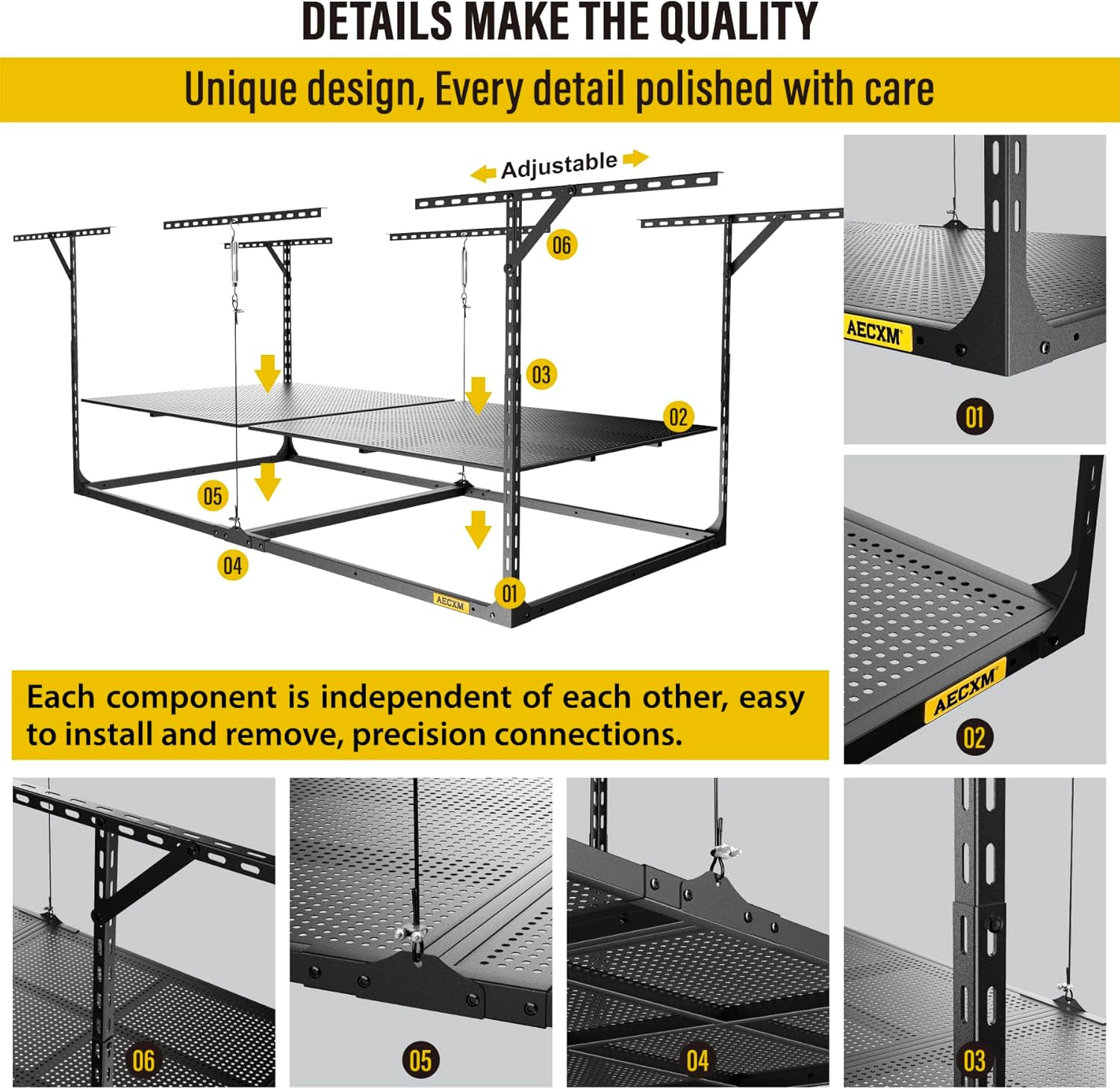 DETAILS MAKE THE QUALITY

Unique design, Every detail polished with care

Adjustable

06

03

02

05

04

AECXM

01

AECXM

01

AECXM

02

Each component is independent of each other, easy to install and remove, precision connections.

06

05

04

03