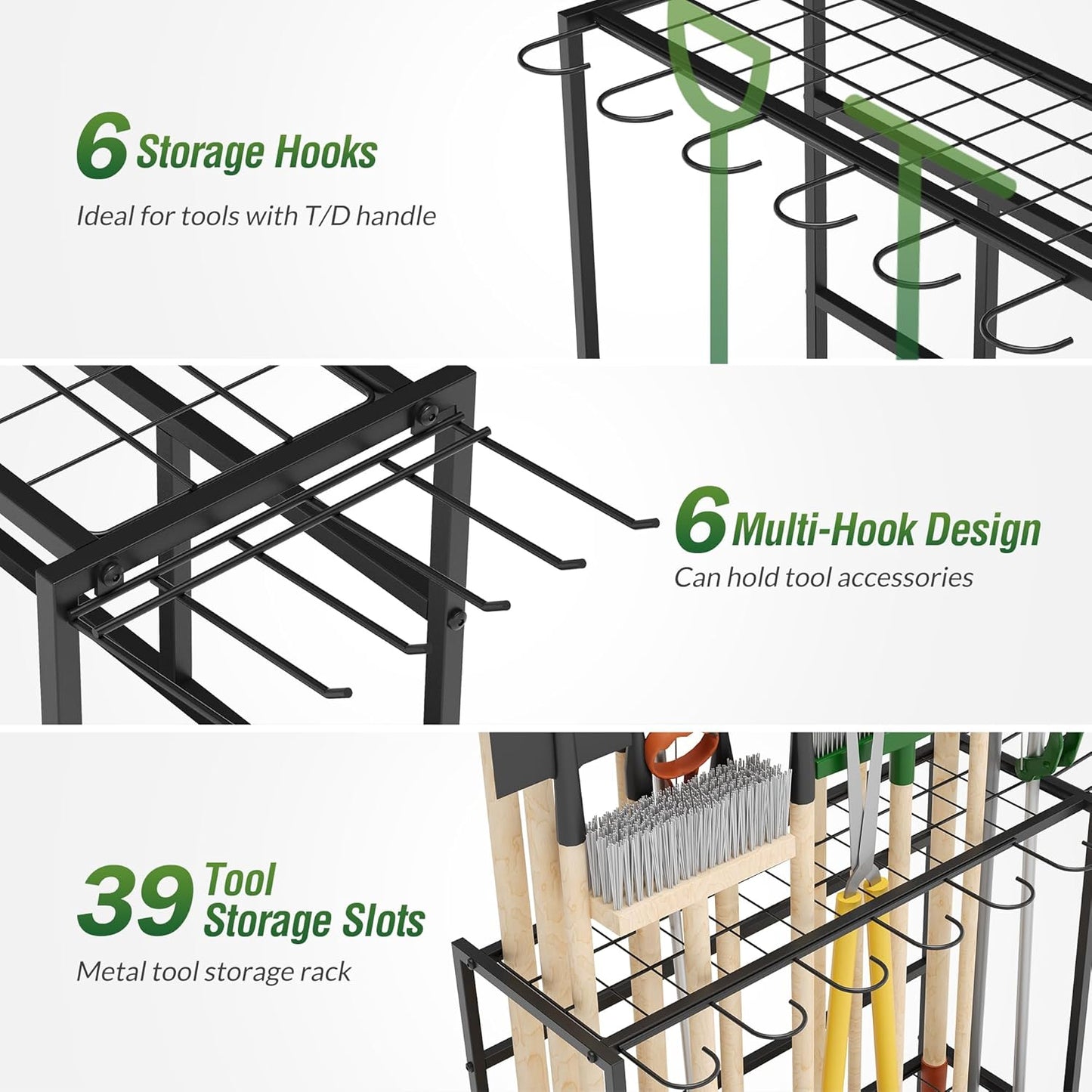 6 Storage Hooks
Ideal for tools with T/D handle

6 Multi-Hook Design
Can hold tool accessories

39 Tool Storage Slots
Metal tool storage rack