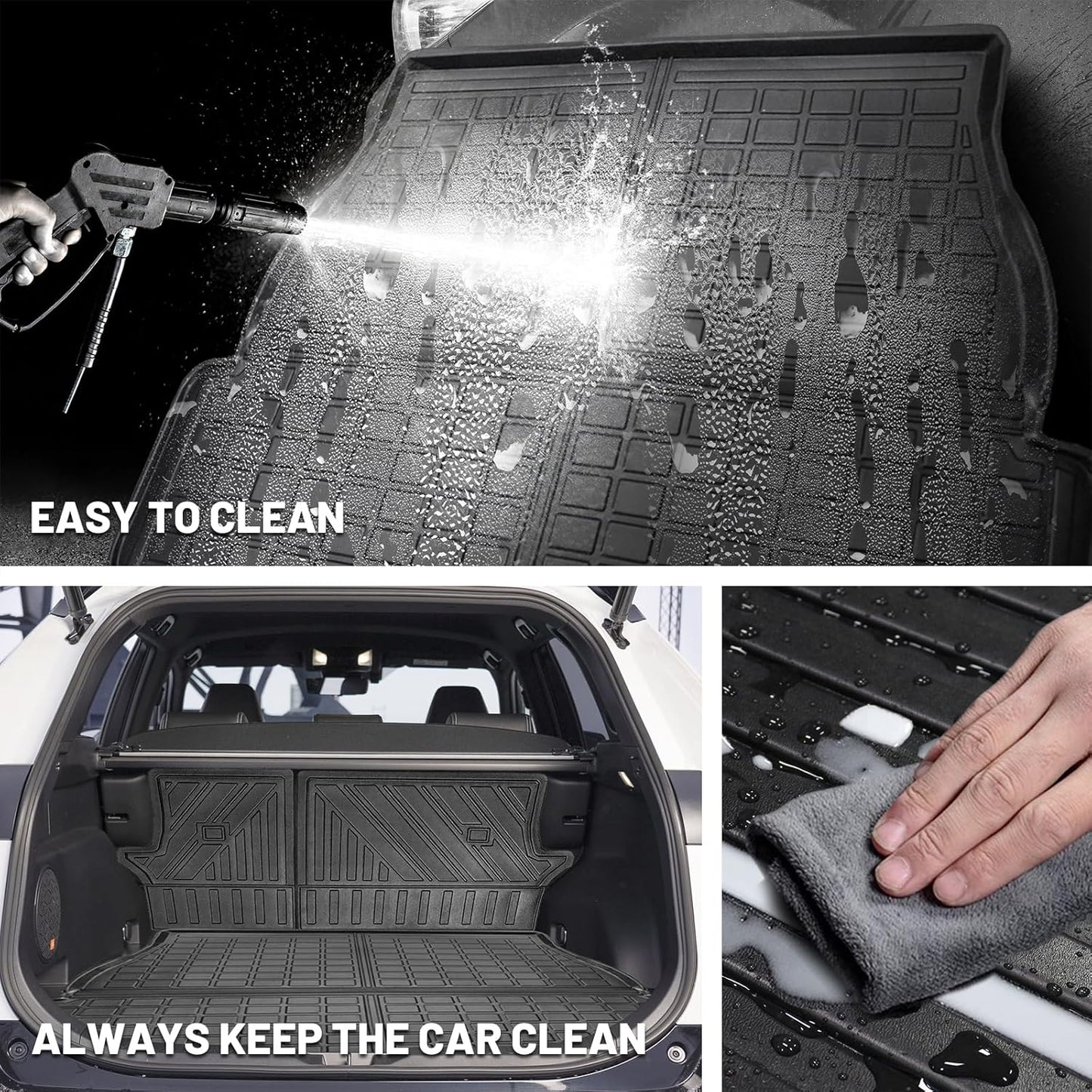 EASY TO CLEAN

ALWAYS KEEP THE CAR CLEAN