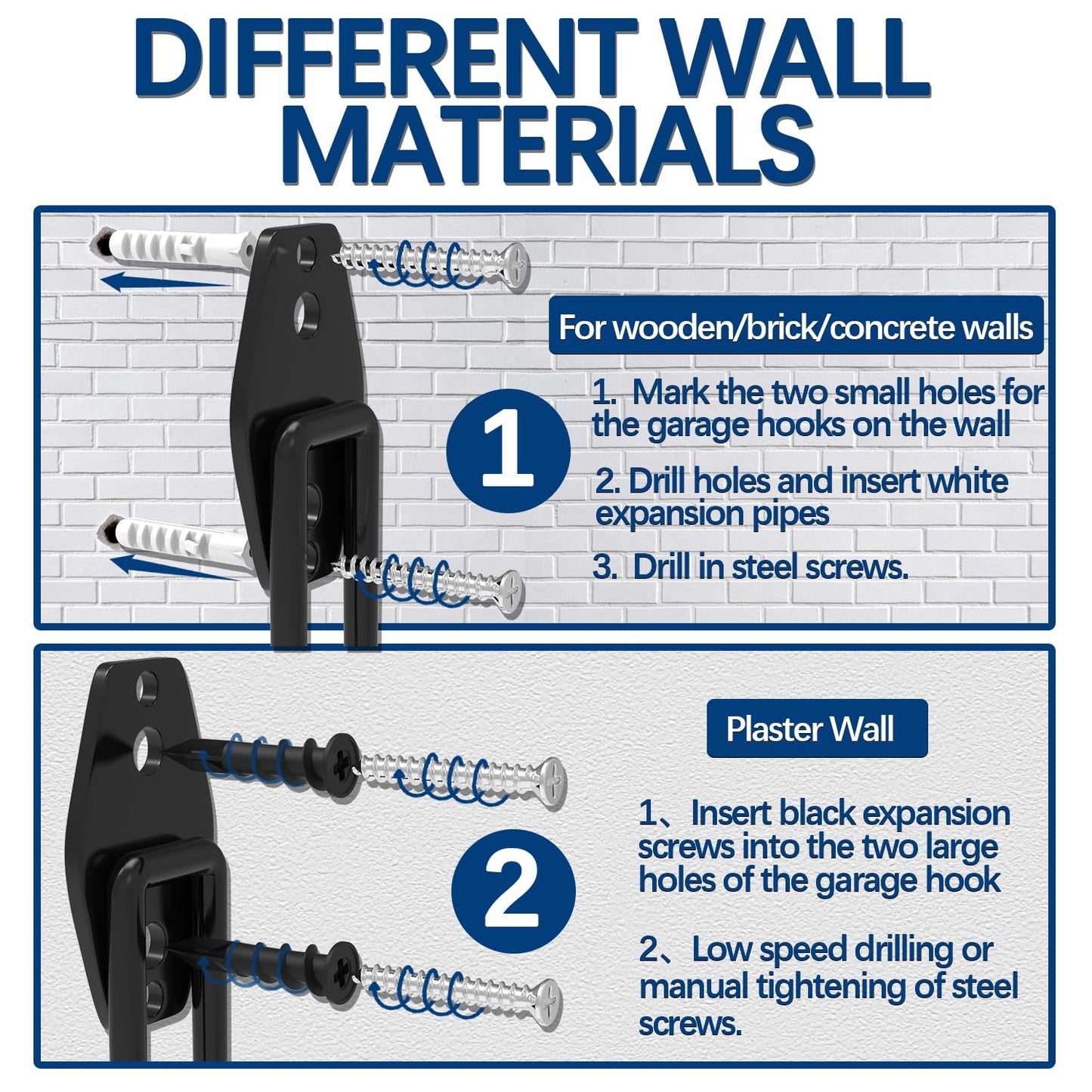 DIFFERENT WALL MATERIALS

For wooden/brick/concrete walls

1

1. Mark the two small holes for the garage hooks on the wall

2. Drill holes and insert white expansion pipes

3. Drill in steel screws.

Plaster Wall

2

1、Insert black expansion screws into the two large holes of the garage hook

2、Low speed drilling or manual tightening of steel screws.