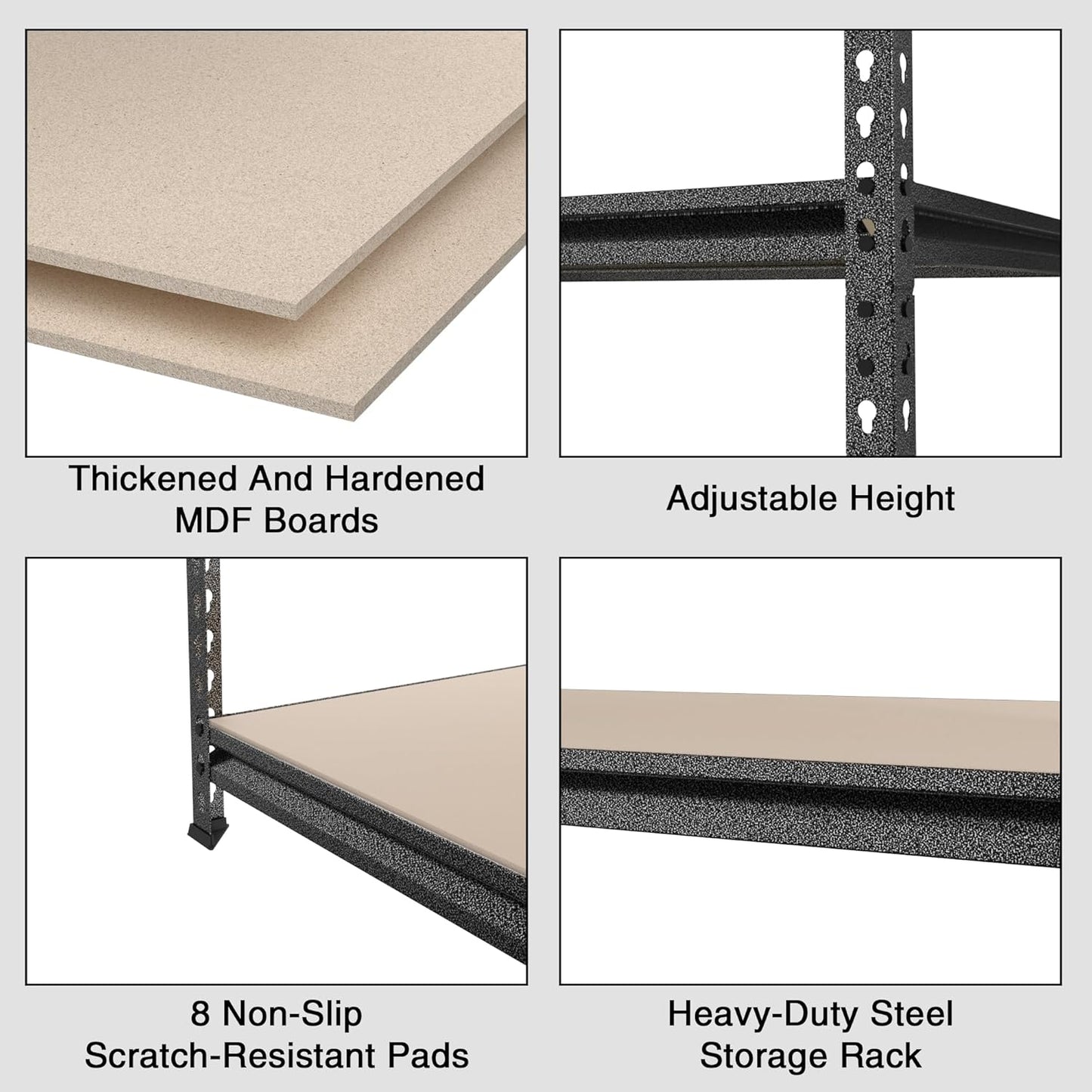 Thickened And Hardened MDF Boards

Adjustable Height

8 Non-Slip Scratch-Resistant Pads

Heavy-Duty Steel Storage Rack