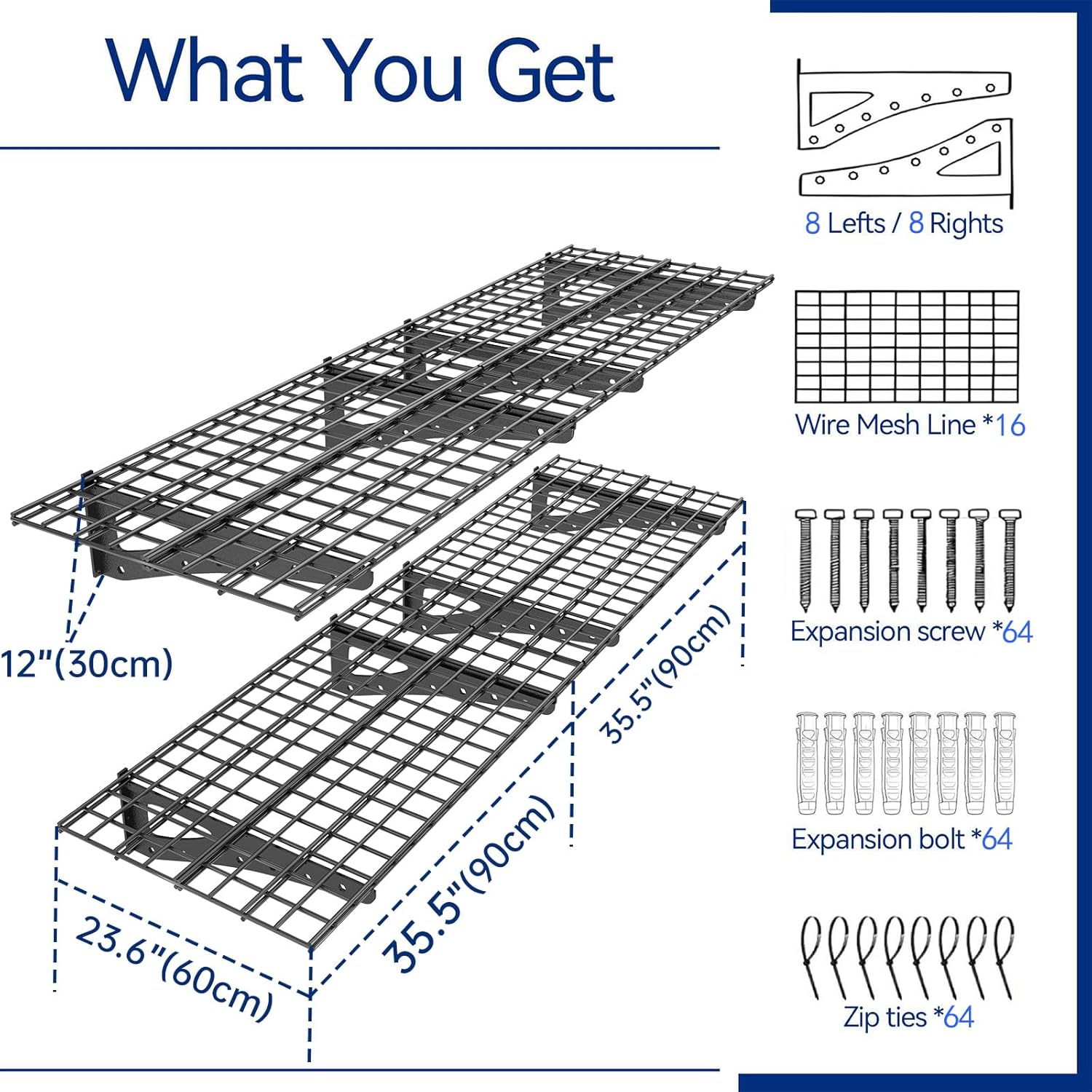 What You Get

12"(30cm)

35.5"(90cm)

35.5"(90cm)

23.6"(60cm)

8 Lefts / 8 Rights

Wire Mesh Line *16

Expansion screw *64

Expansion bolt *64

Zip ties *64