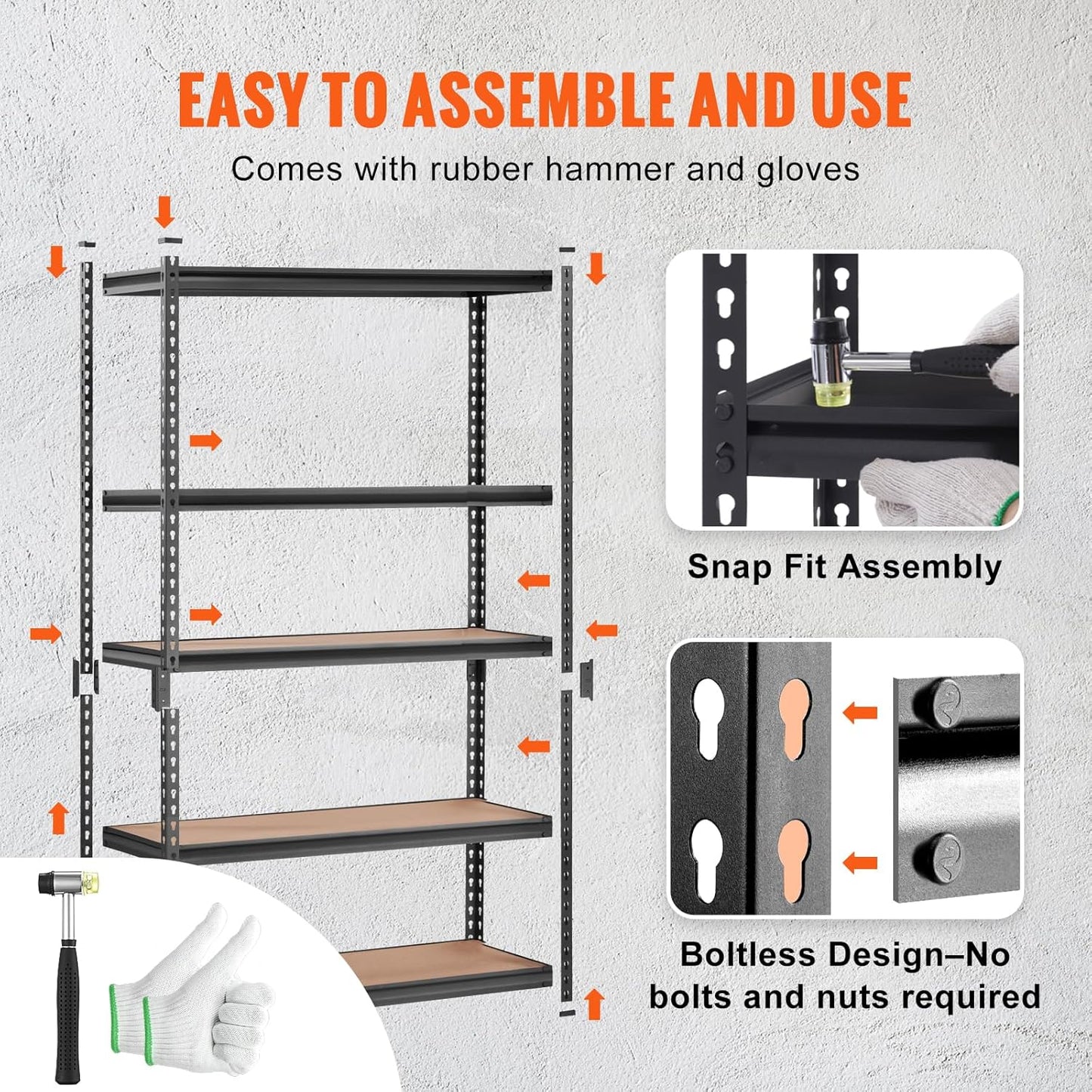 EASY TO ASSEMBLE AND USE

Comes with rubber hammer and gloves

Snap Fit Assembly

Boltless Design–No bolts and nuts required