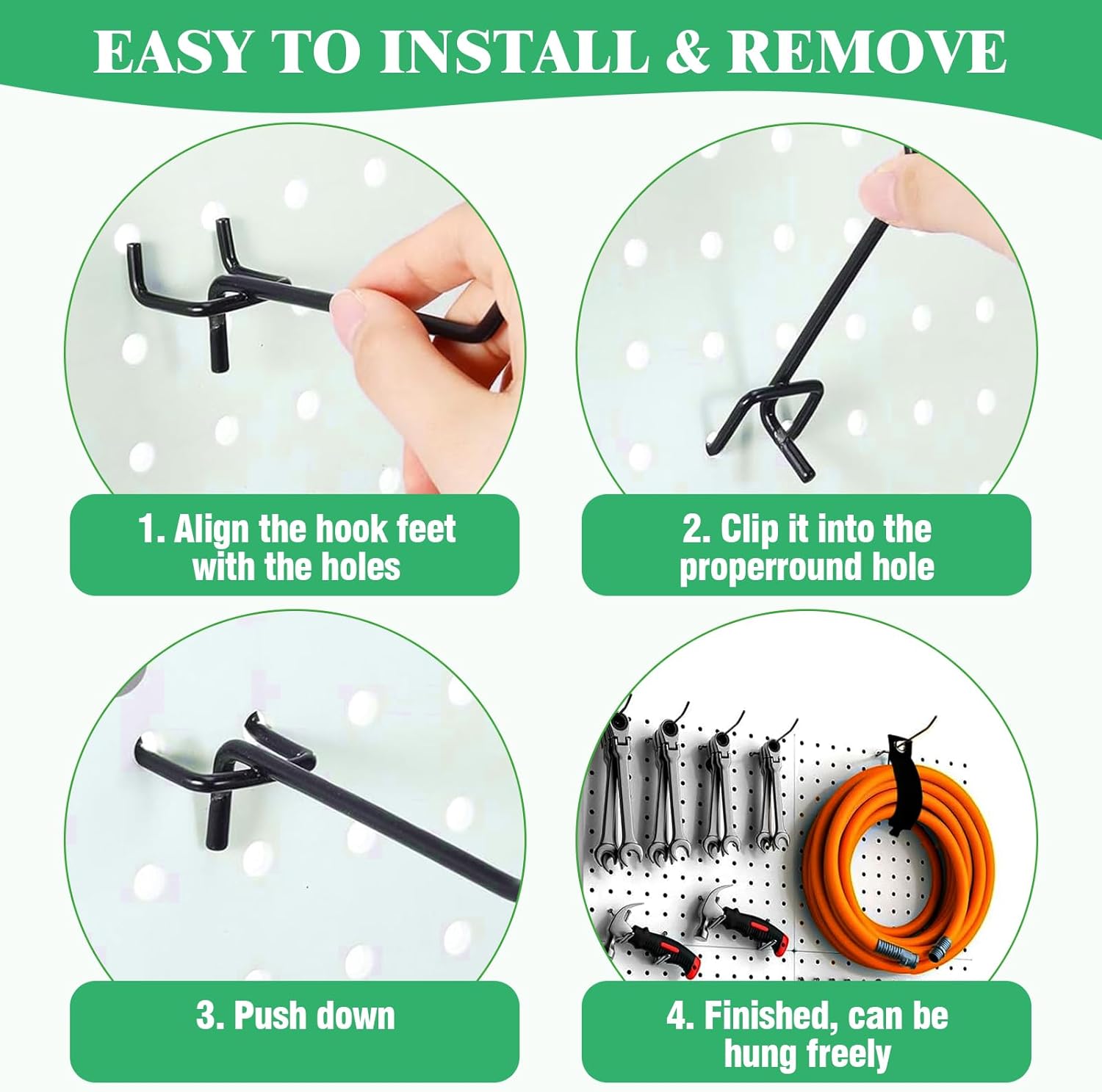 EASY TO INSTALL & REMOVE

1. Align the hook feet with the holes

2. Clip it into the properround hole

3. Push down

4. Finished, can be hung freely