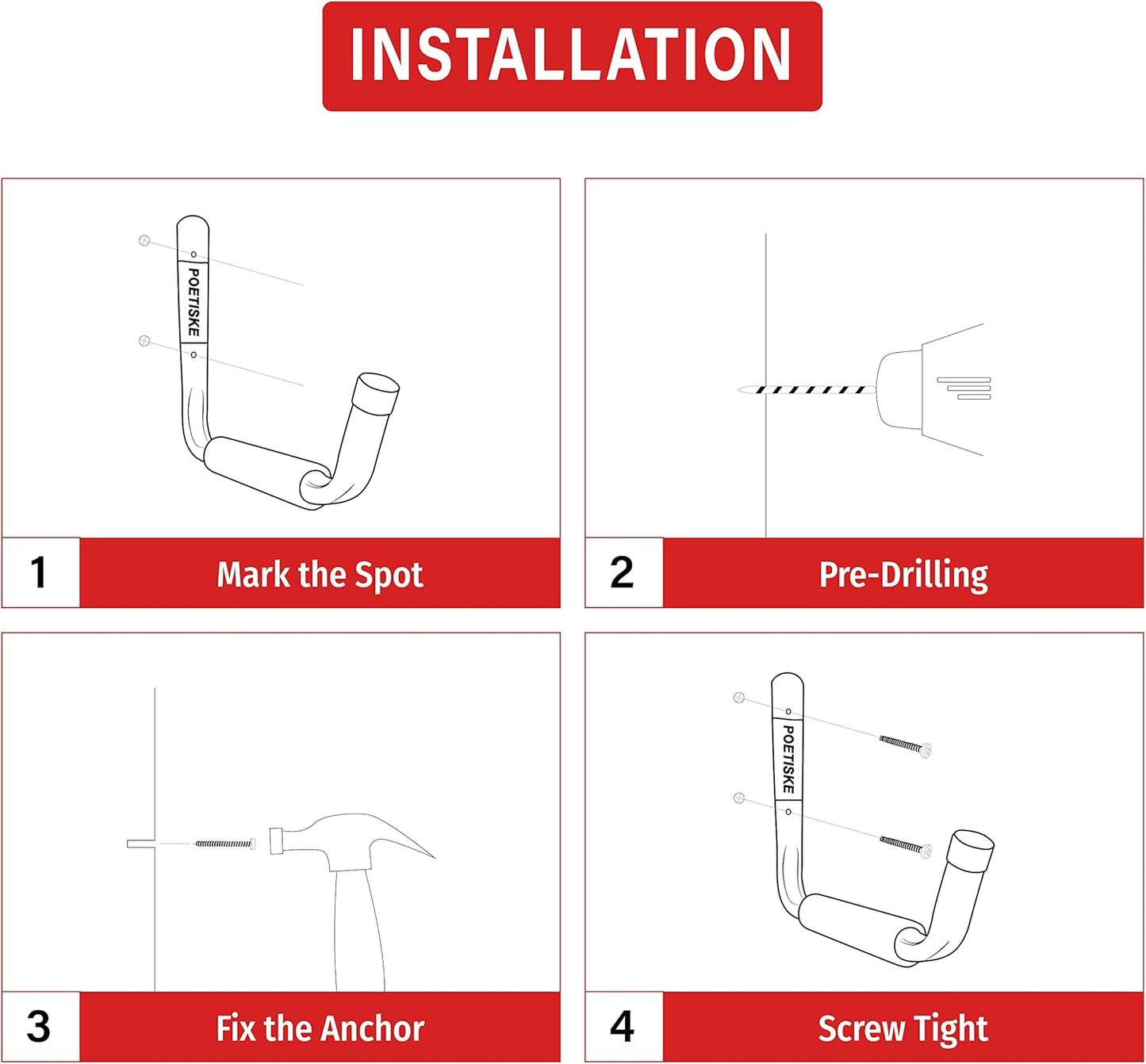 INSTALLATION

POETISKE

1 Mark the Spot

2 Pre-Drilling

3 Fix the Anchor

POETISKE

4 Screw Tight