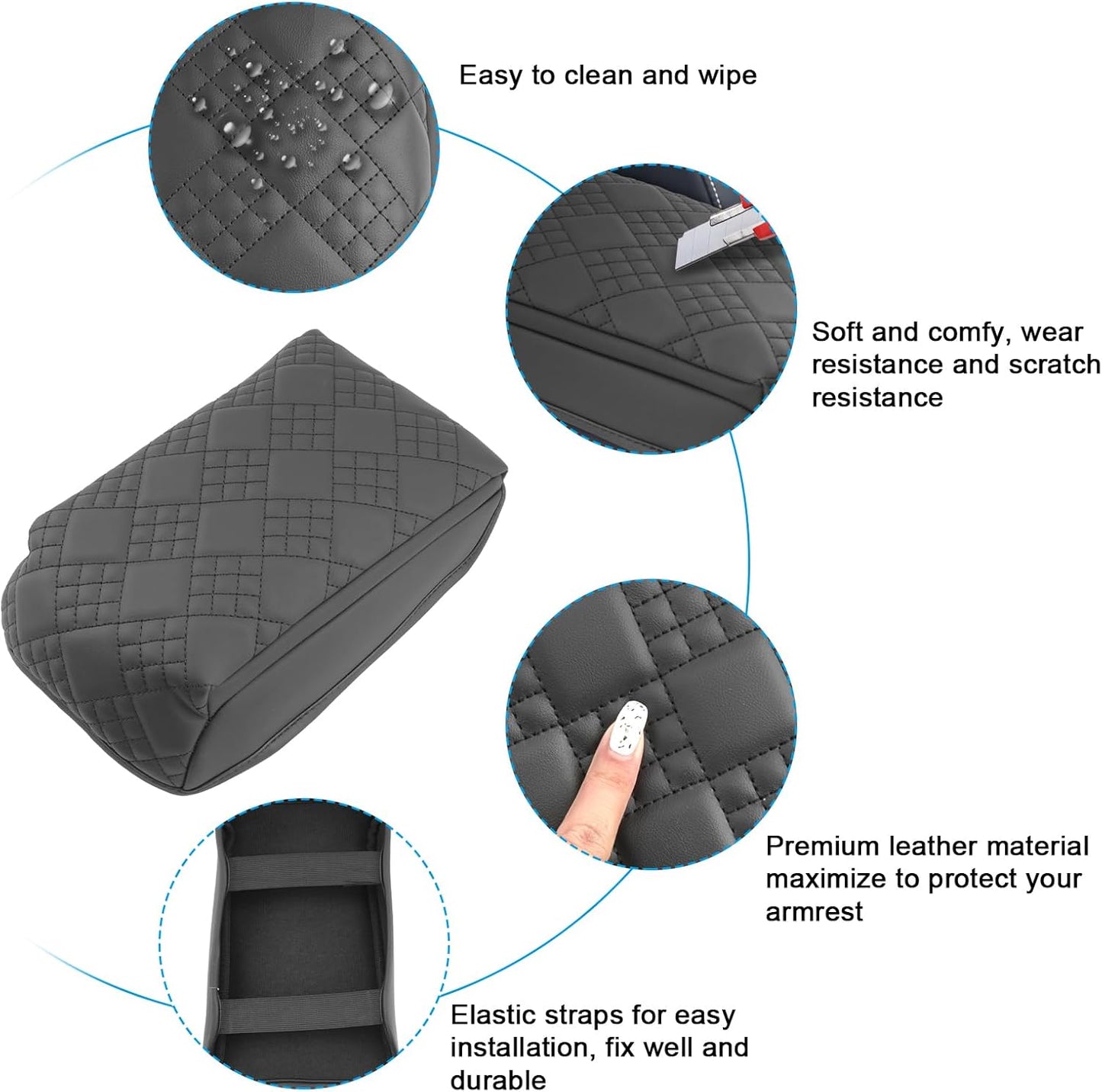 Easy to clean and wipe

Soft and comfy, wear resistance and scratch resistance

Premium leather material maximize to protect your armrest

Elastic straps for easy installation, fix well and durable