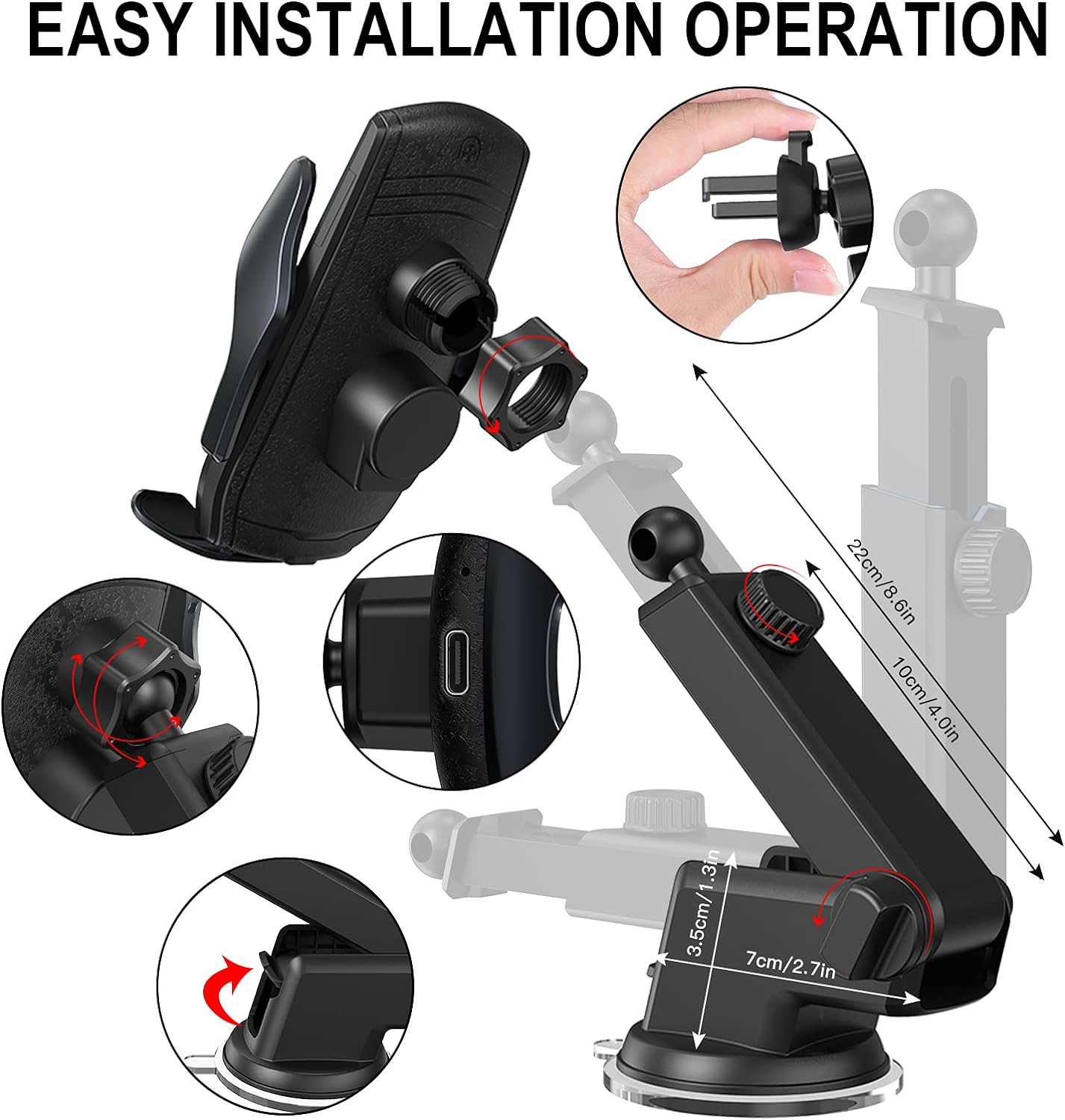 EASY INSTALLATION OPERATION

22cm/8.6in

10cm/4.0in

3.5cm/1.3in

7cm/2.7in