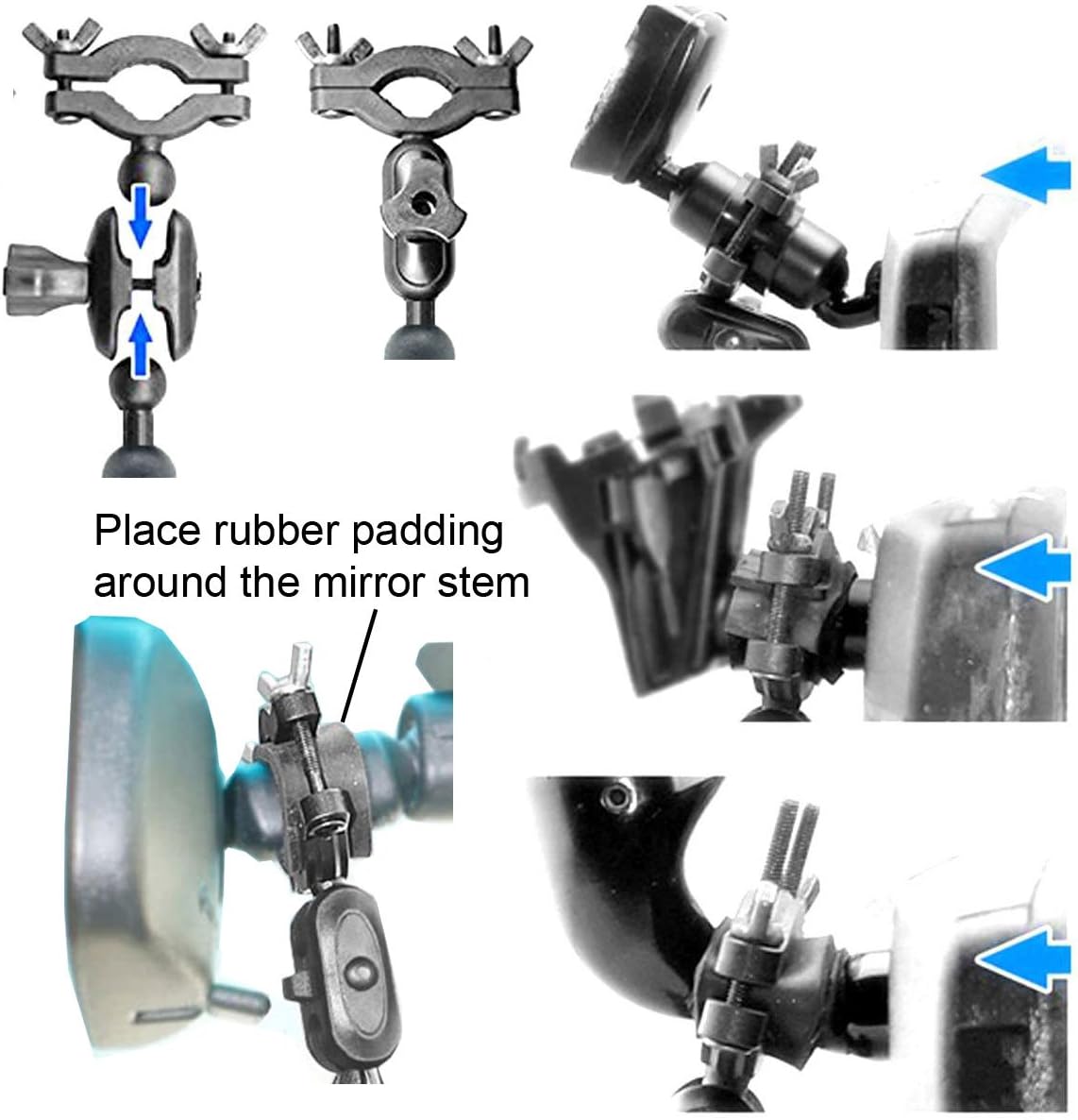 Place rubber padding around the mirror stem