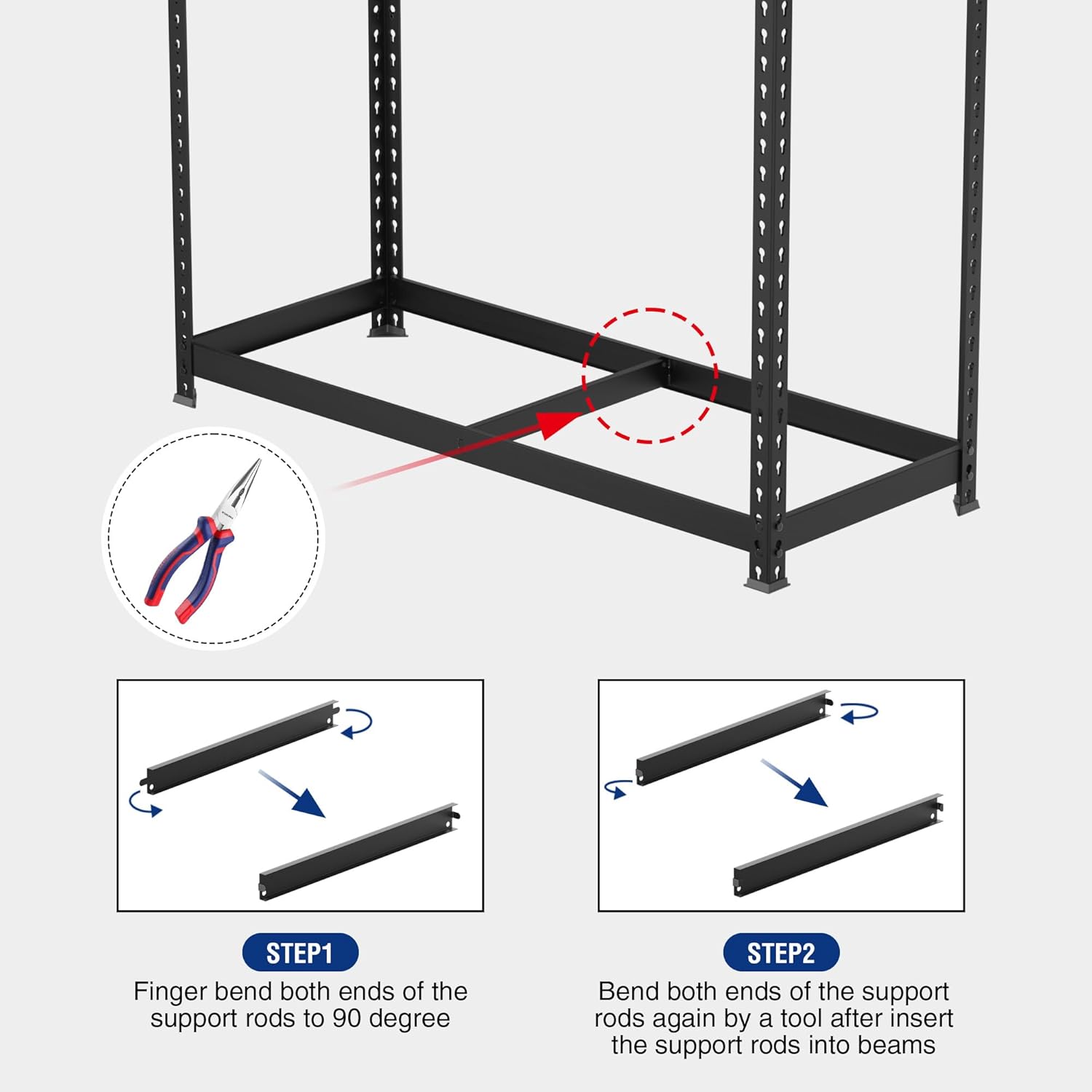 STEP1

Finger bend both ends of the support rods to 90 degree

STEP2

Bend both ends of the support rods again by a tool after insert the support rods into beams