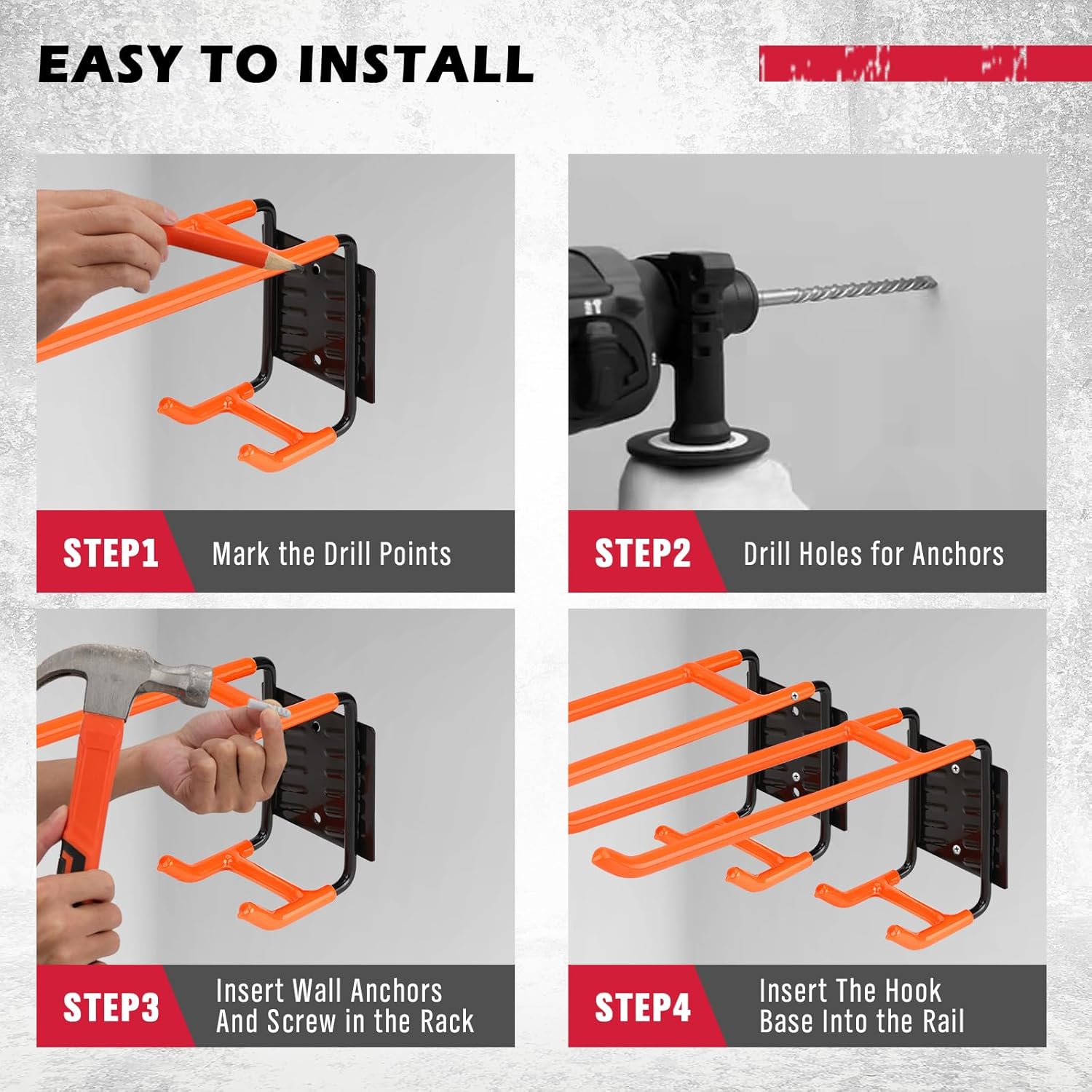 EASY TO INSTALL

STEP1 Mark the Drill Points

STEP2 Drill Holes for Anchors

STEP3 Insert Wall Anchors And Screw in the Rack

STEP4 Insert The Hook Base Into the Rail