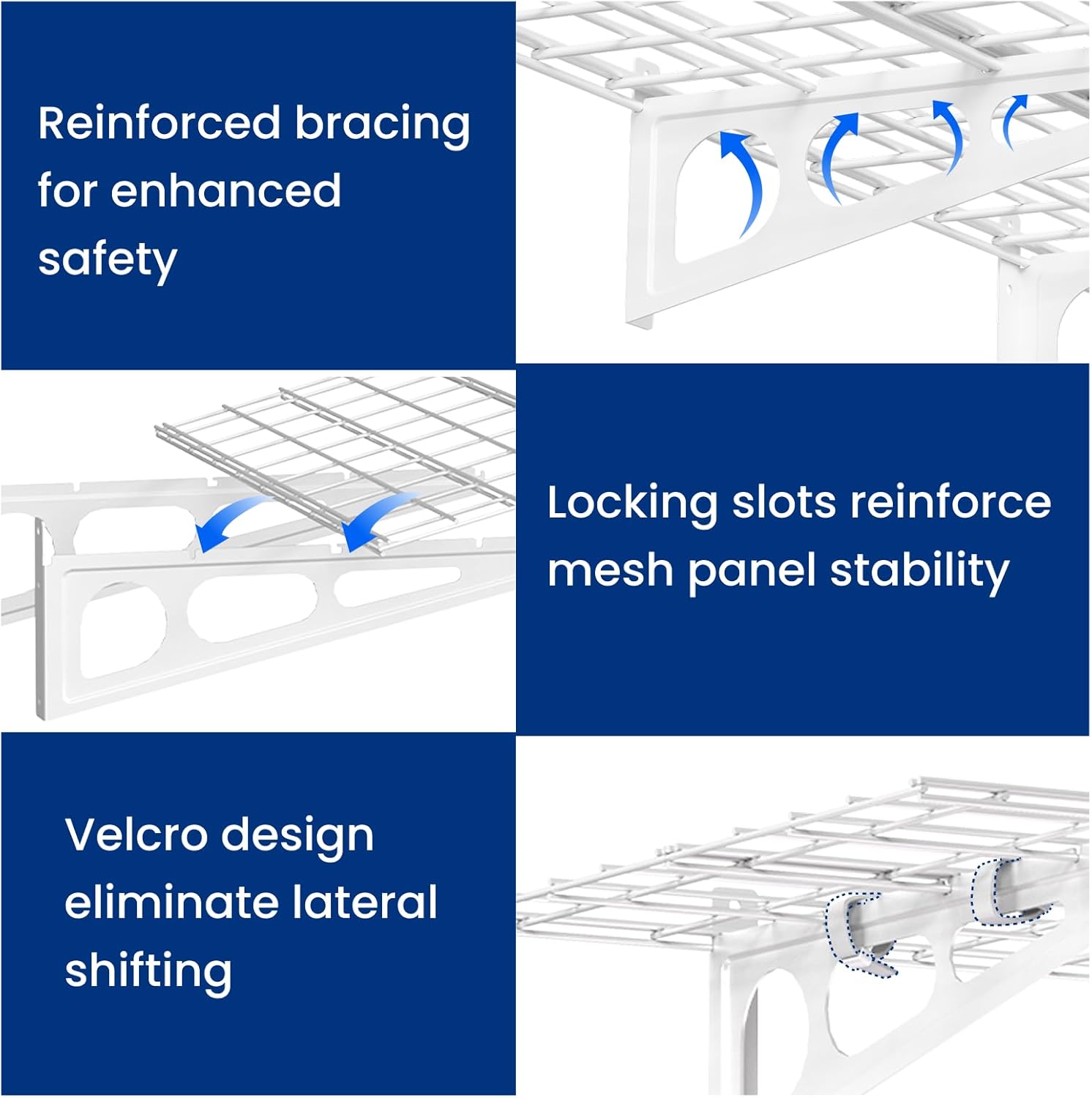 Reinforced bracing for enhanced safety

Locking slots reinforce mesh panel stability

Velcro design eliminate lateral shifting