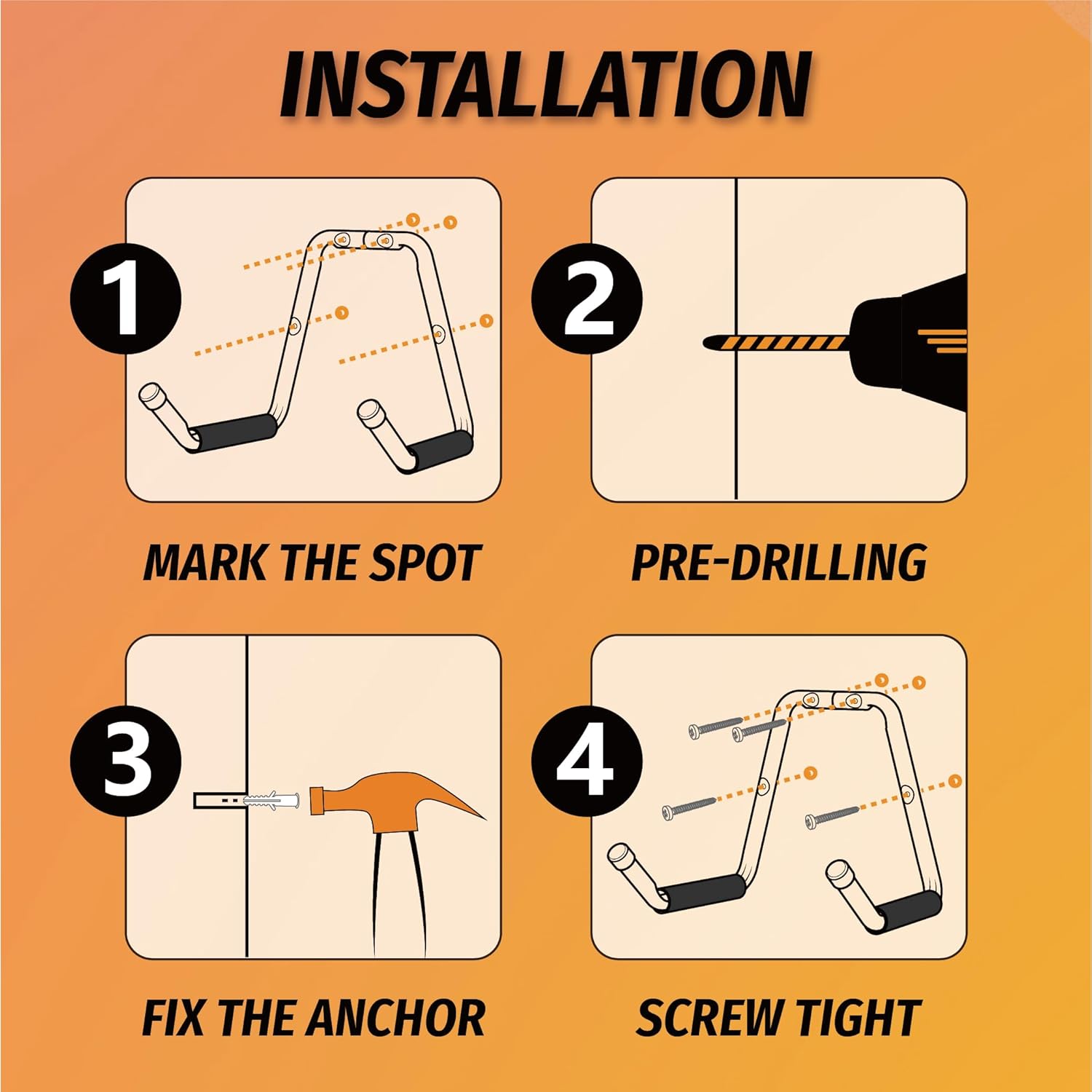 INSTALLATION

1

MARK THE SPOT

2

PRE-DRILLING

3

FIX THE ANCHOR

4

SCREW TIGHT