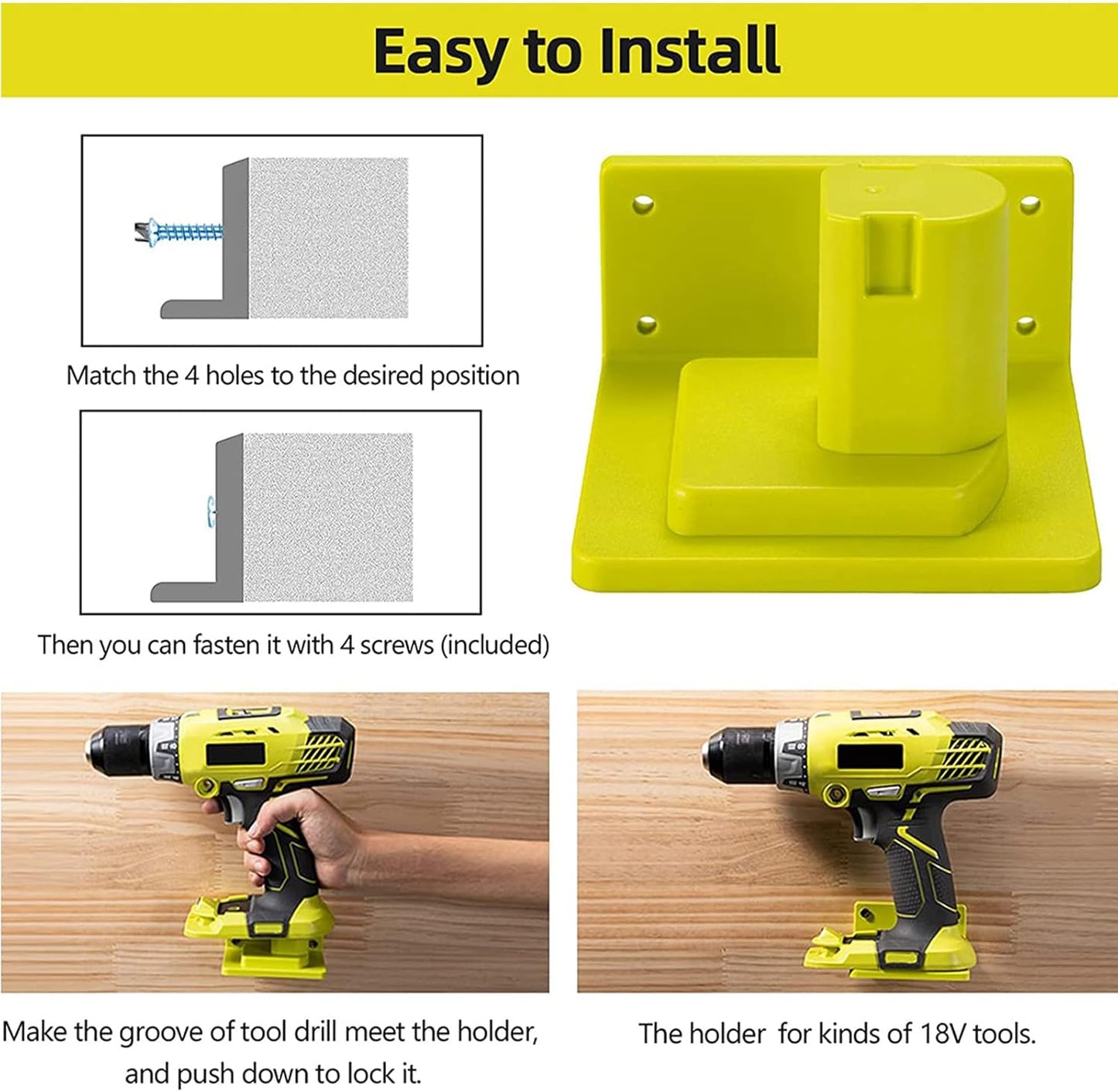 Easy to Install

Match the 4 holes to the desired position

Then you can fasten it with 4 screws (included)

Make the groove of tool drill meet the holder, and push down to lock it.

The holder for kinds of 18V tools.