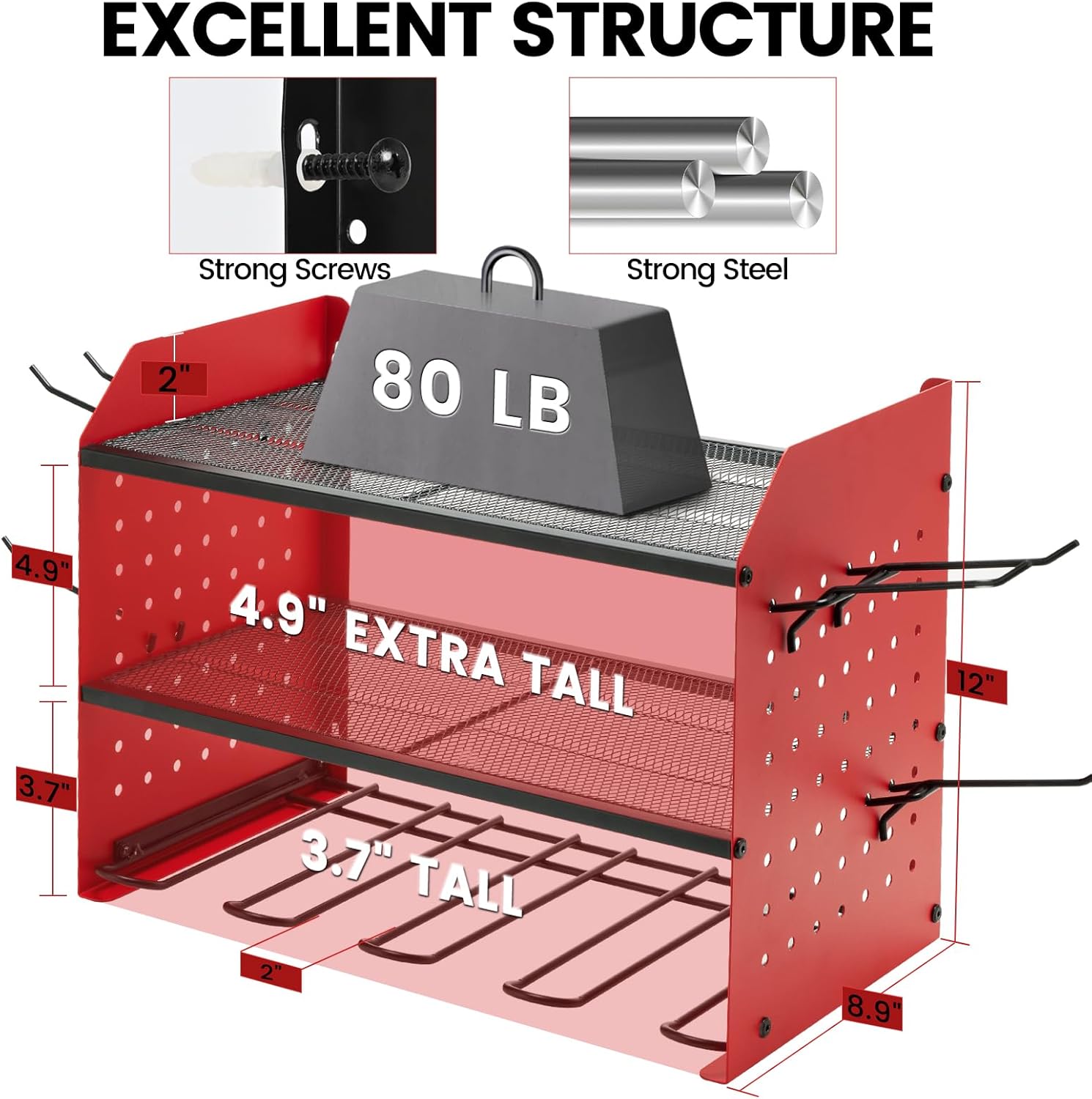 EXCELLENT STRUCTURE

Strong Screws

Strong Steel

80 LB

2"

4.9"

4.9" EXTRA TALL

12"

3.7"

3.7" TALL

2"

8.9"