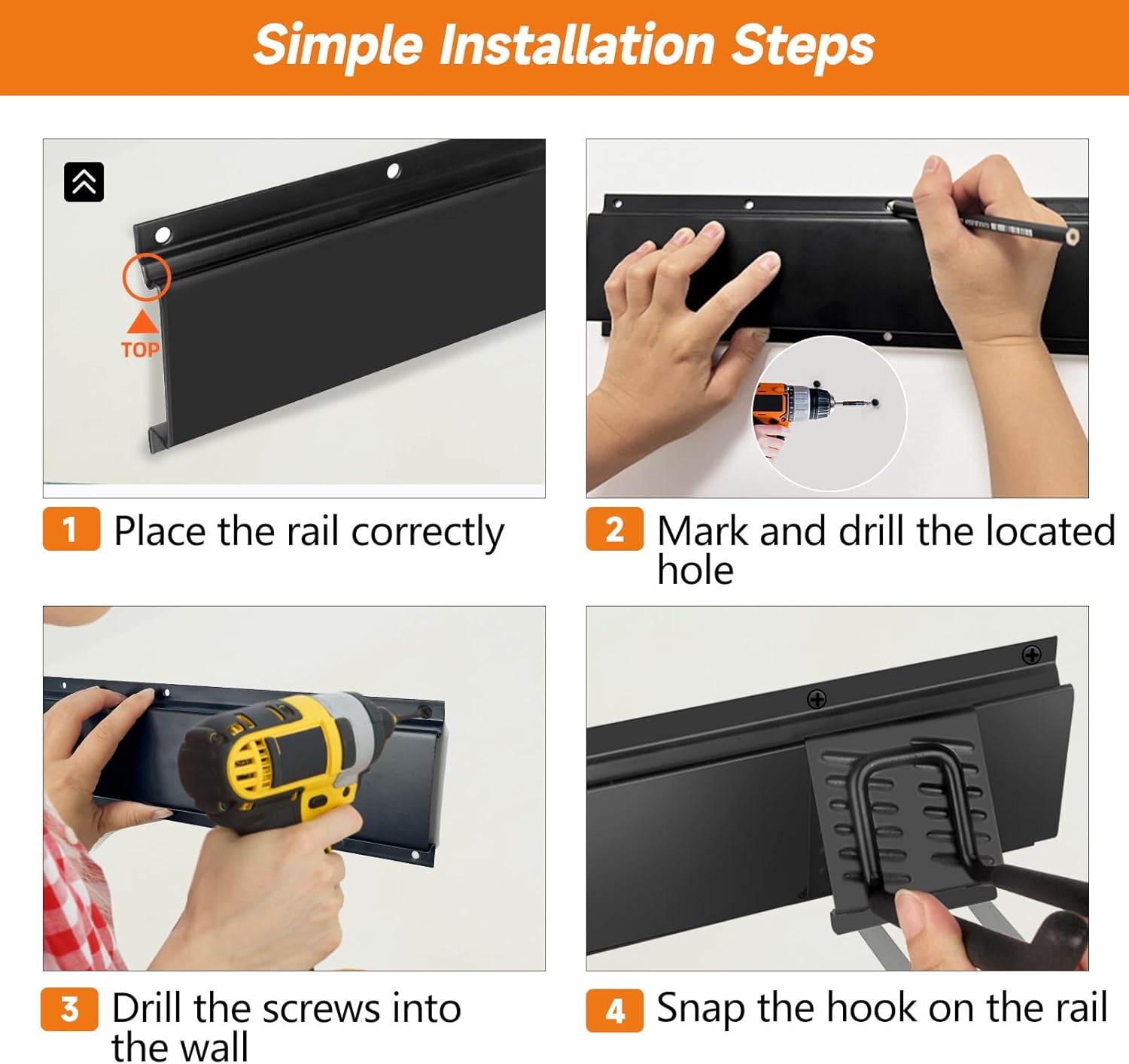 Simple Installation Steps

TOP

1 Place the rail correctly

2 Mark and drill the located hole

3 Drill the screws into the wall

4 Snap the hook on the rail