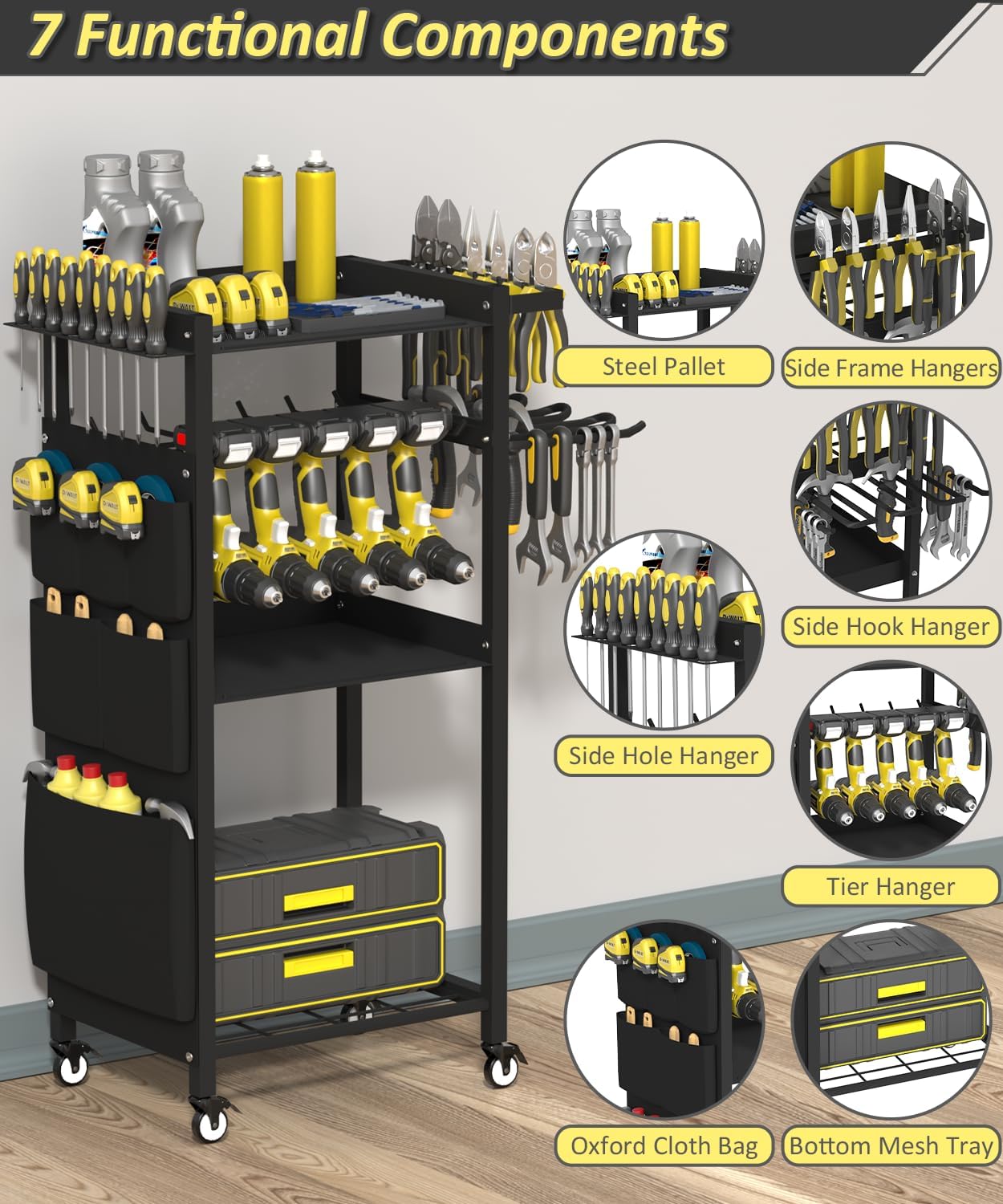 7 Functional Components

Steel Pallet

Side Frame Hangers

Side Hook Hanger

Side Hole Hanger

Tier Hanger

Oxford Cloth Bag

Bottom Mesh Tray