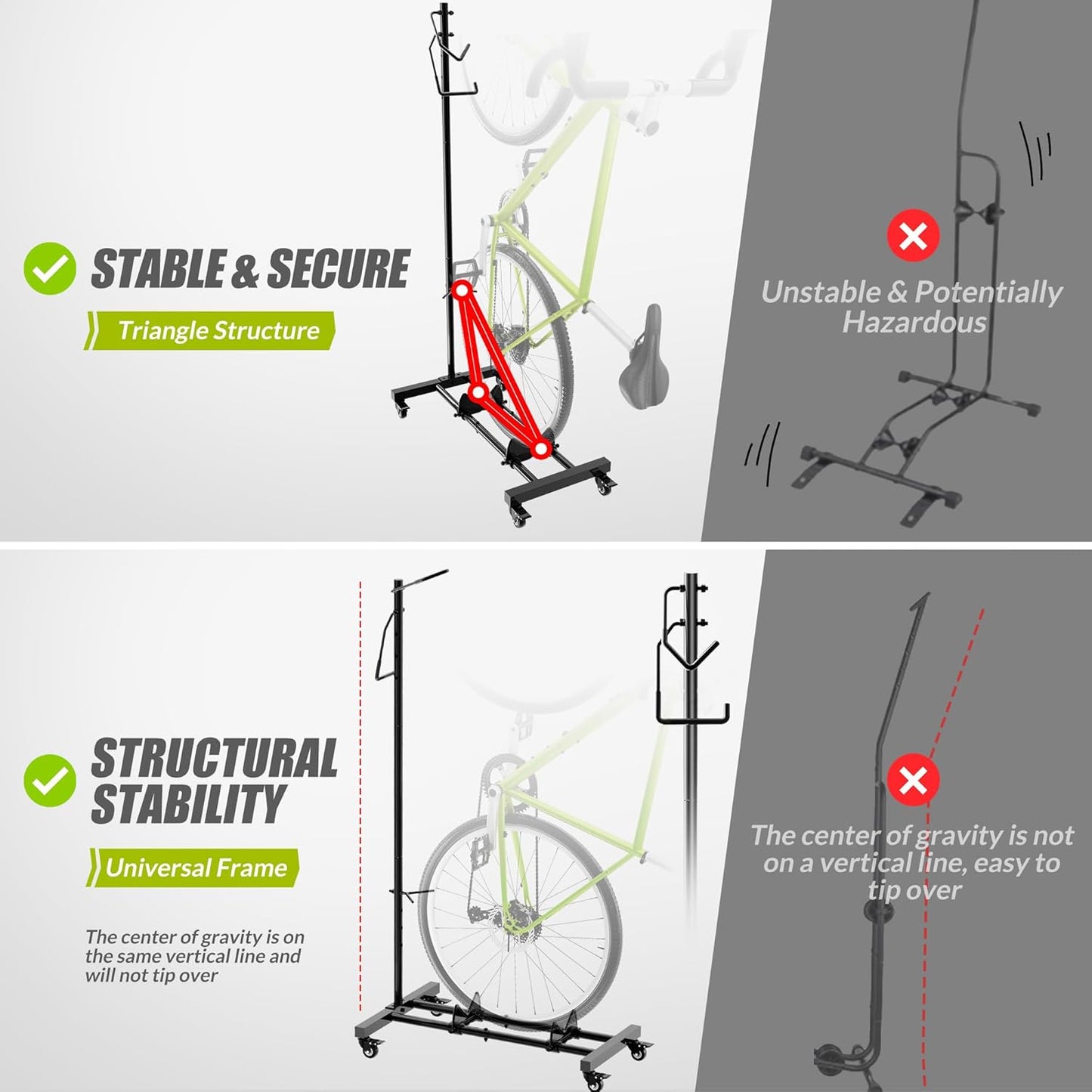 STABLE & SECURE

Triangle Structure

Unstable & Potentially Hazardous

STRUCTURAL STABILITY

Universal Frame

The center of gravity is on the same vertical line and will not tip over

The center of gravity is not on a vertical line, easy to tip over