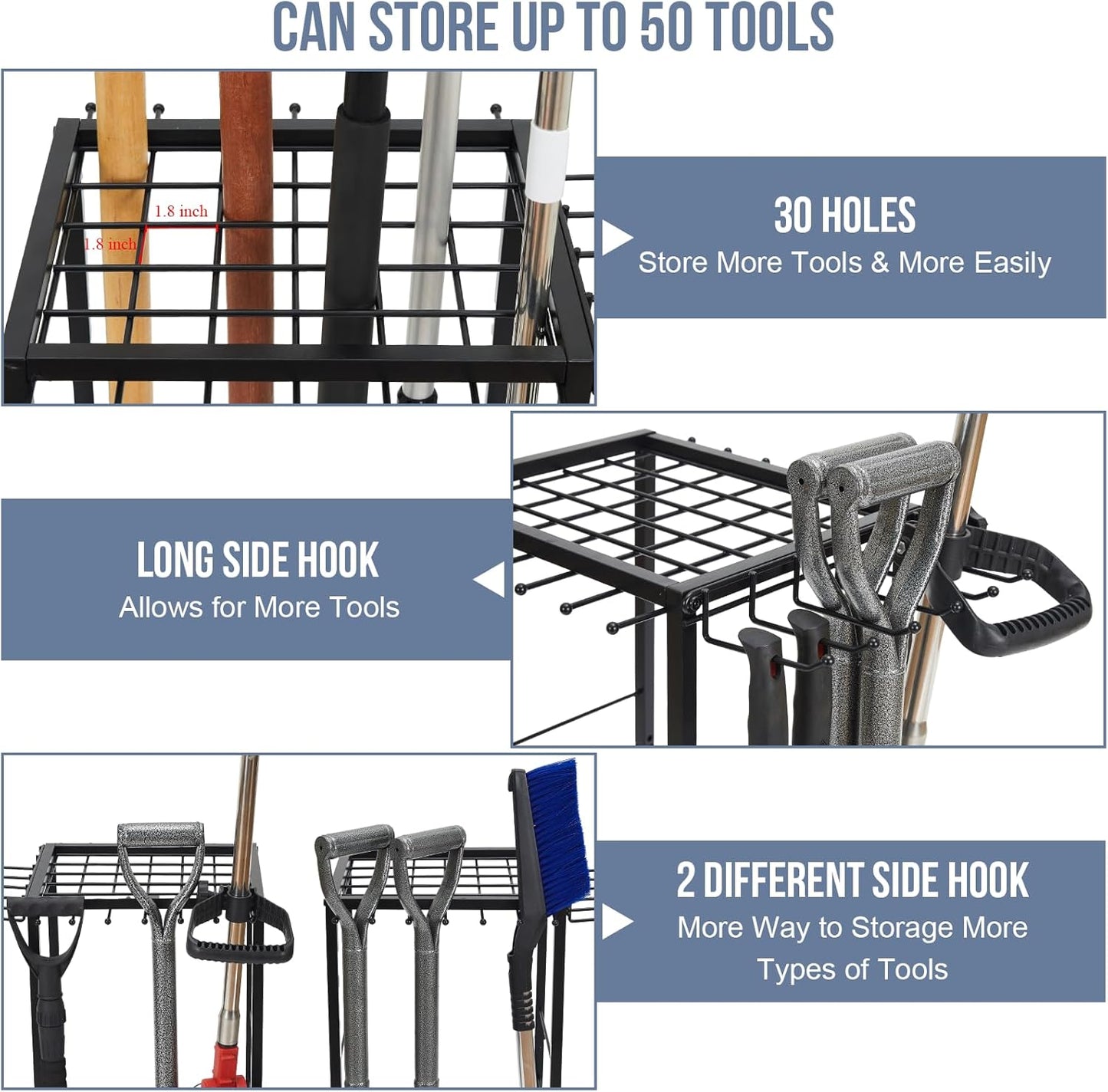 CAN STORE UP TO 50 TOOLS

1.8 inch
1.8 inch

30 HOLES
Store More Tools & More Easily

LONG SIDE HOOK
Allows for More Tools

2 DIFFERENT SIDE HOOK
More Way to Storage More Types of Tools