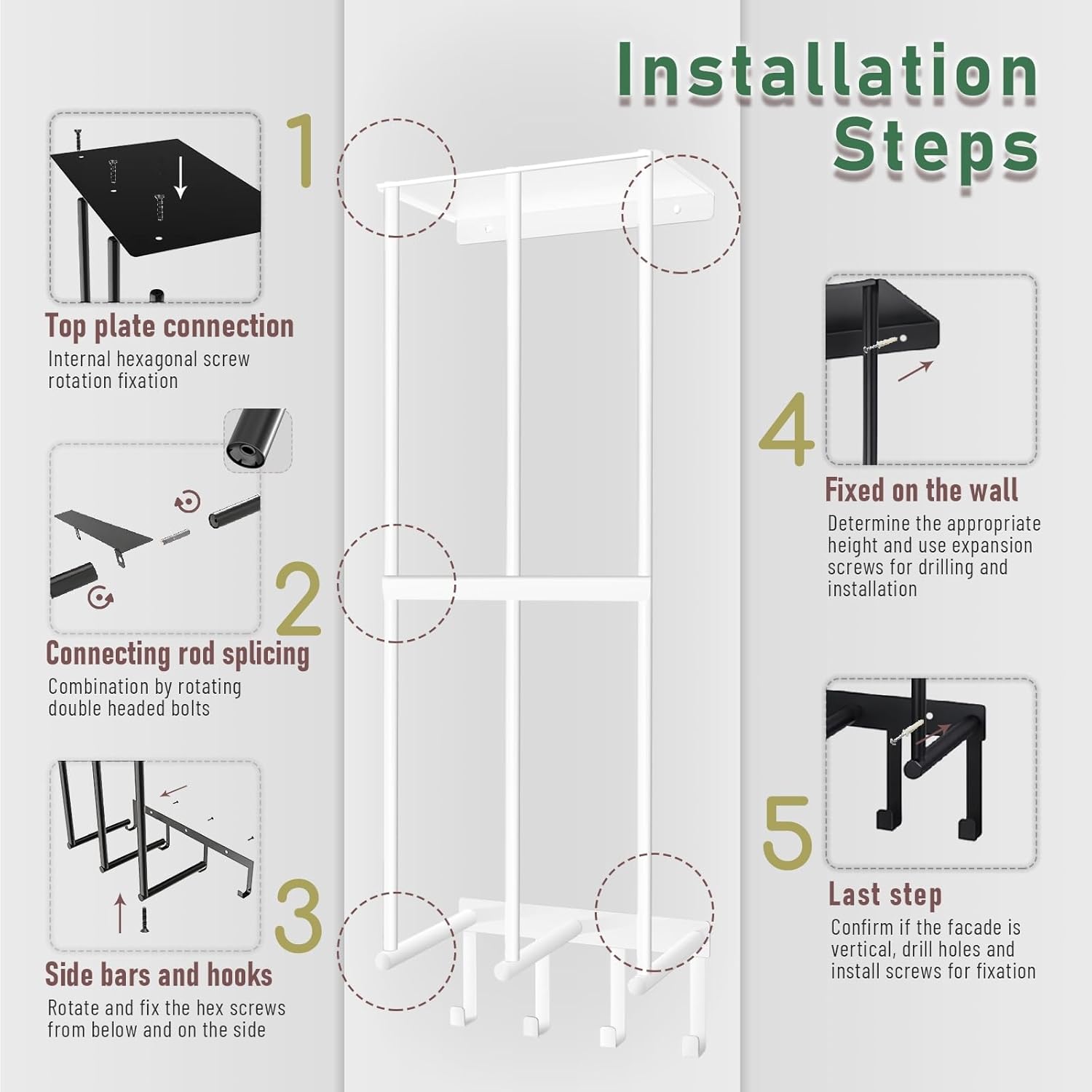 Installation Steps

1

Top plate connection

Internal hexagonal screw rotation fixation

2

Connecting rod splicing

Combination by rotating double headed bolts

3

Side bars and hooks

Rotate and fix the hex screws from below and on the side

4

Fixed on the wall

Determine the appropriate height and use expansion screws for drilling and installation

5

Last step

Confirm if the facade is vertical, drill holes and install screws for fixation