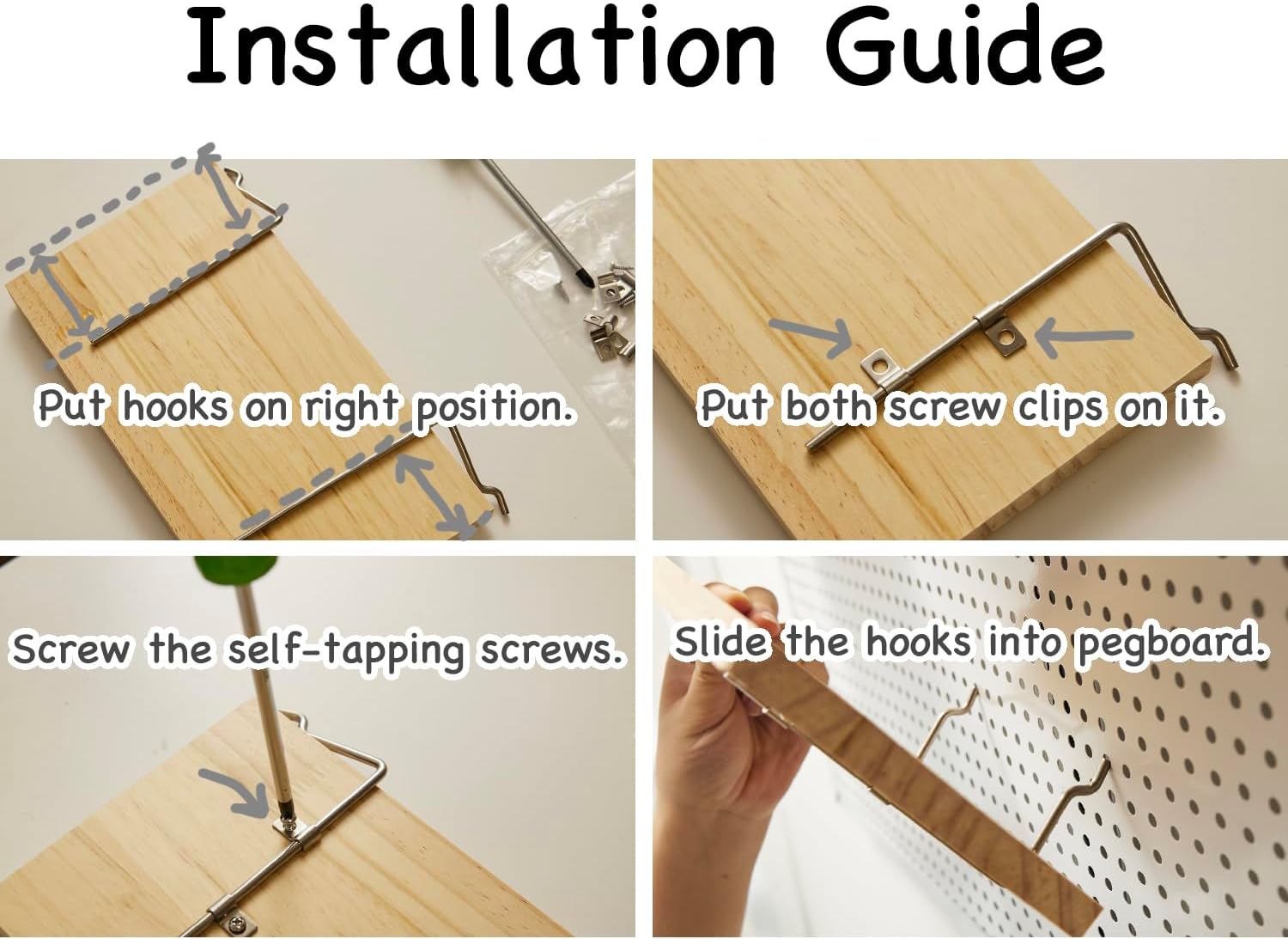 Installation Guide

Put hooks on right position.

Put both screw clips on it.

Screw the self-tapping screws.

Slide the hooks into pegboard.