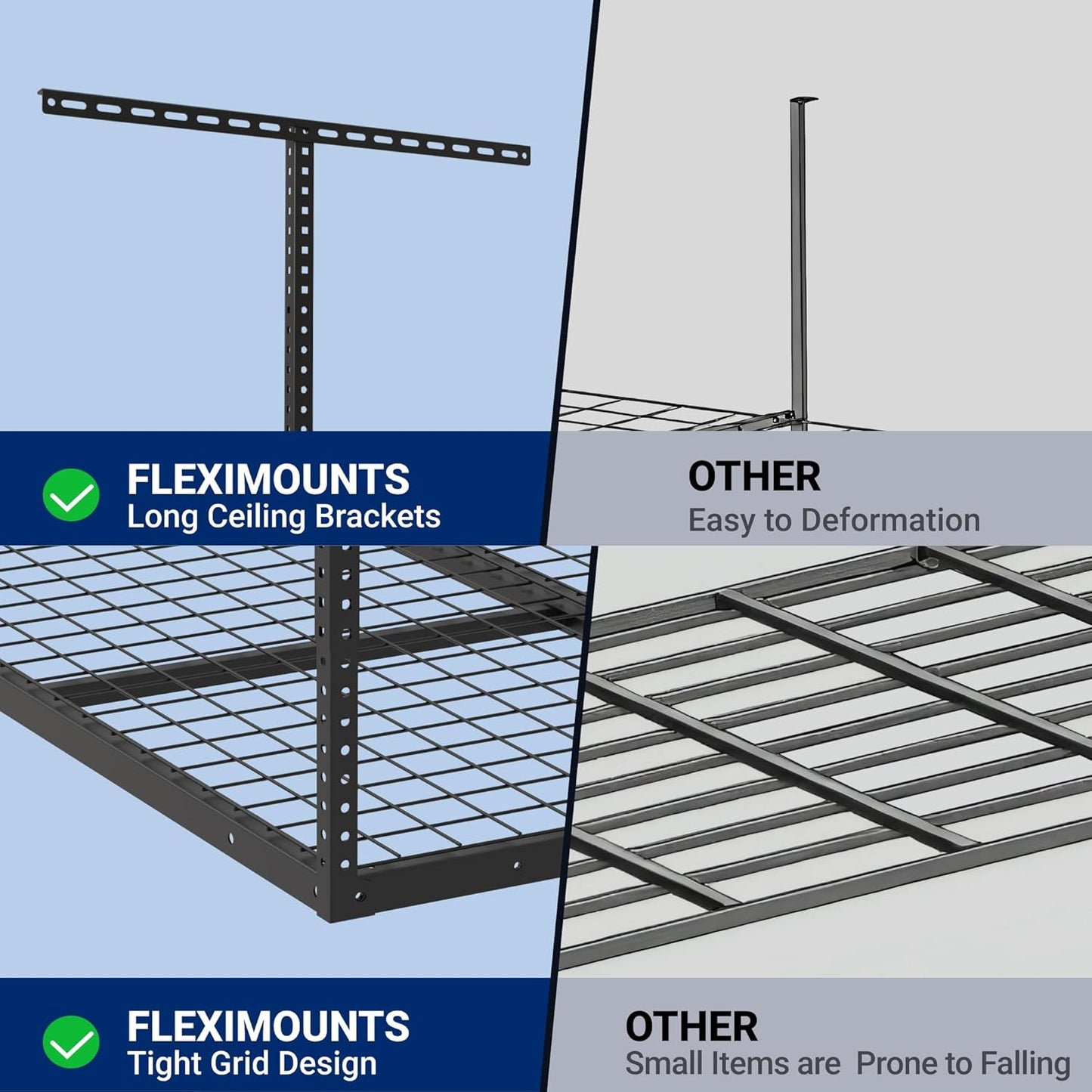 FLEXIMOUNTS
Long Ceiling Brackets

OTHER
Easy to Deformation

FLEXIMOUNTS
Tight Grid Design

OTHER
Small Items are  Prone to Falling