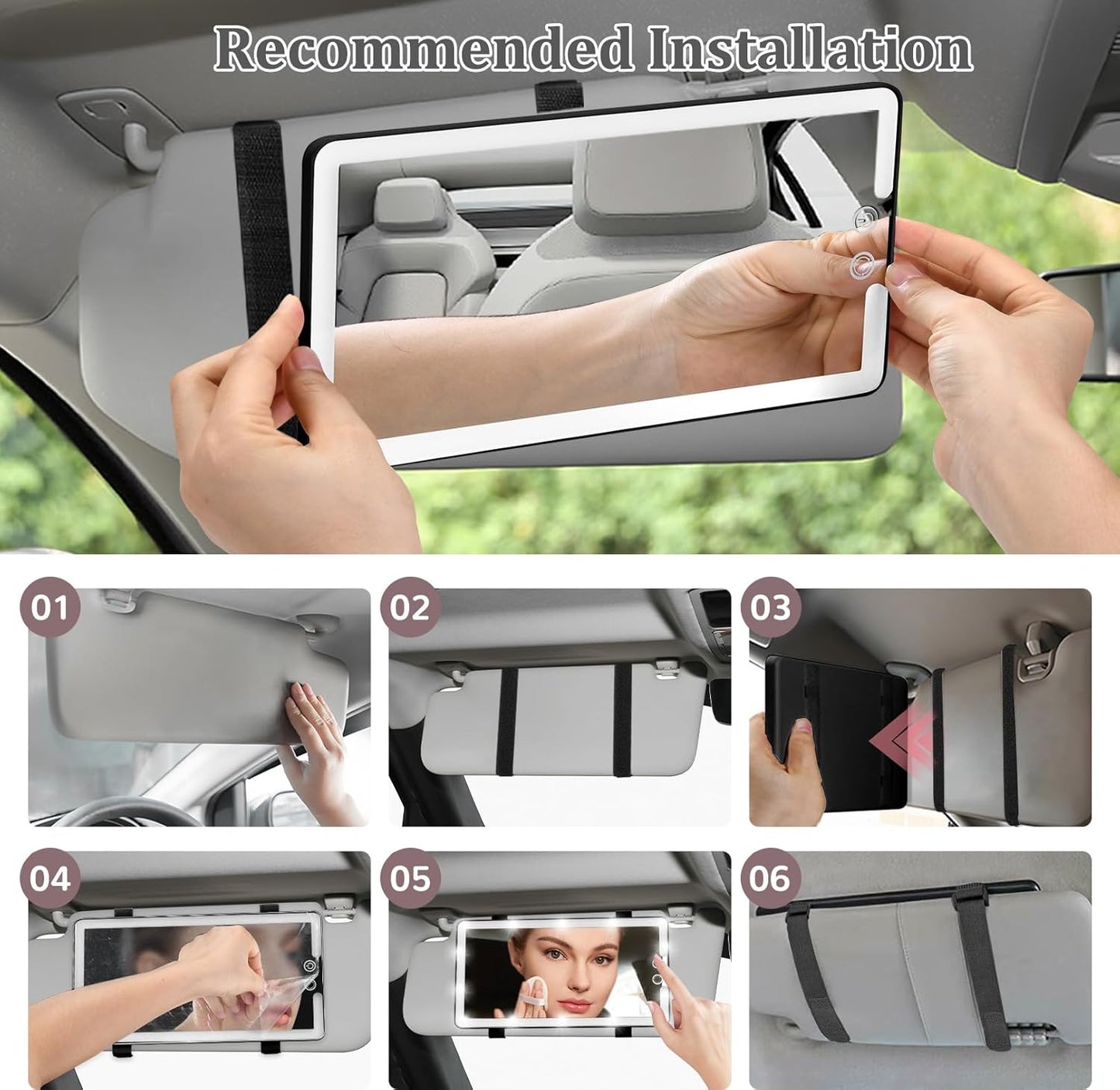 Recommended Installation

01

02

03

04

05

06