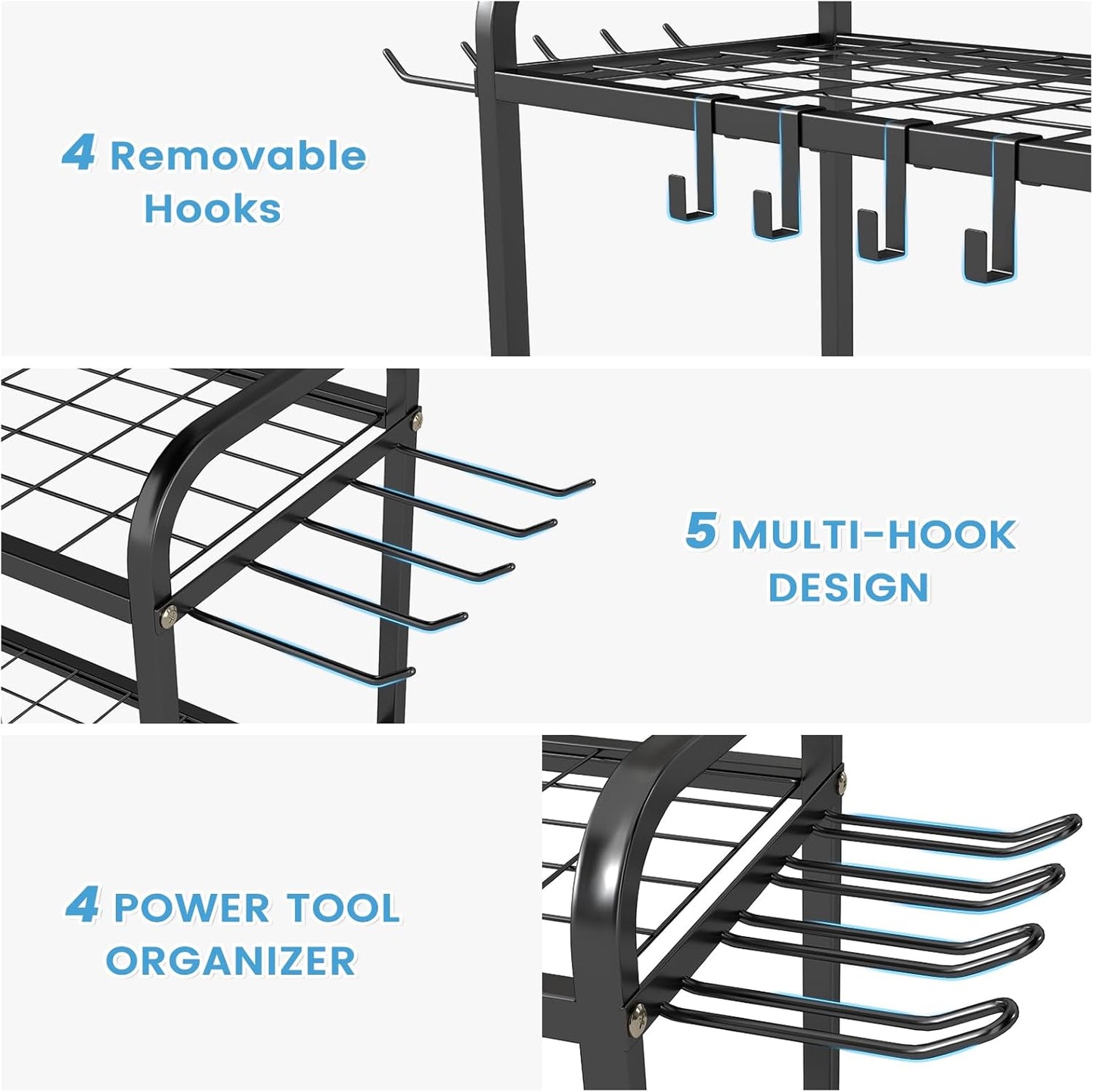 4 Removable Hooks

5 MULTI-HOOK DESIGN

4 POWER TOOL ORGANIZER