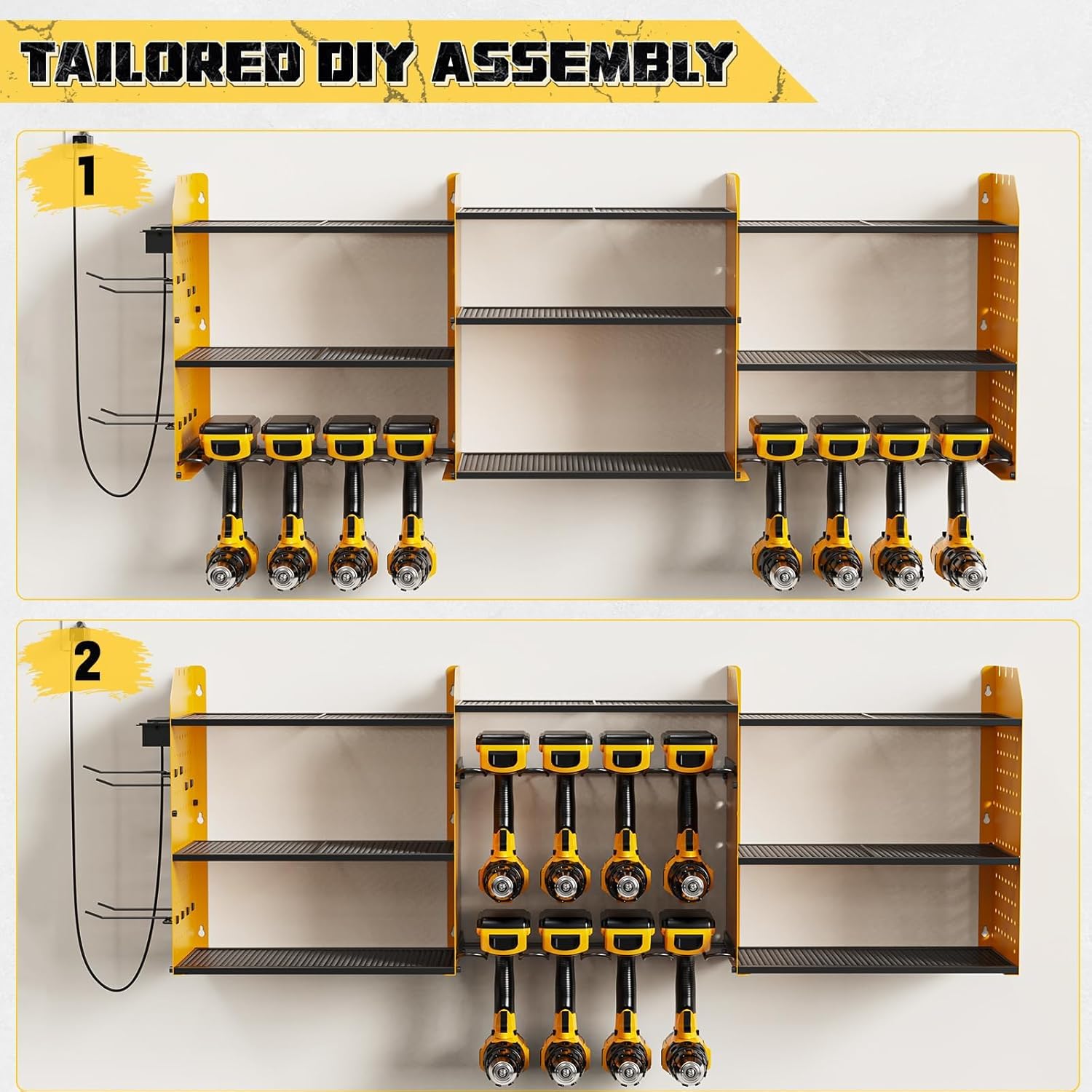 TAILORED DIY ASSEMBLY

1

2