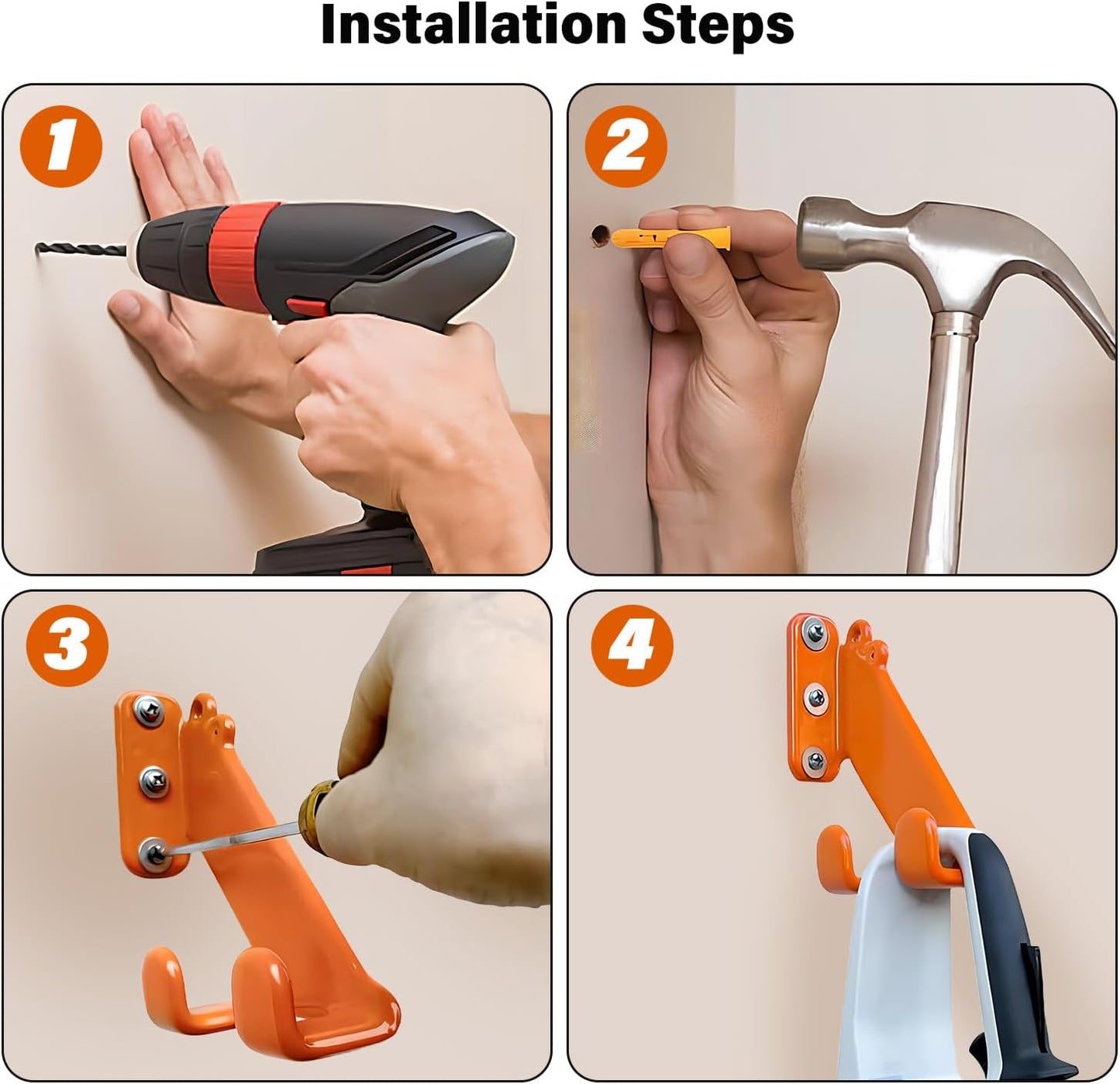 Installation Steps

1

2

3

4