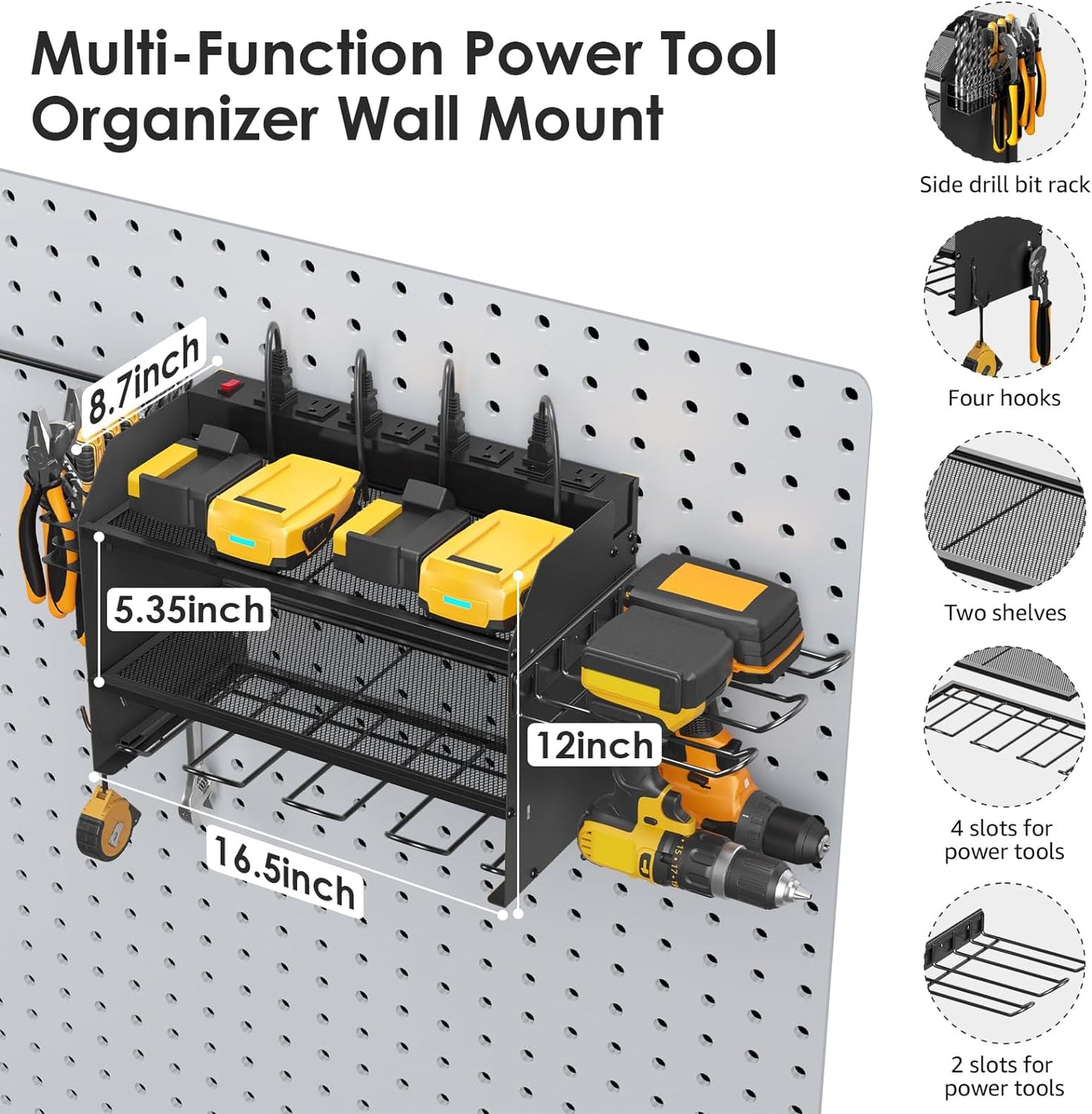 Multi-Function Power Tool Organizer Wall Mount

8.7inch

5.35inch

12inch

16.5inch

Side drill bit rack

Four hooks

Two shelves

4 slots for power tools

2 slots for power tools