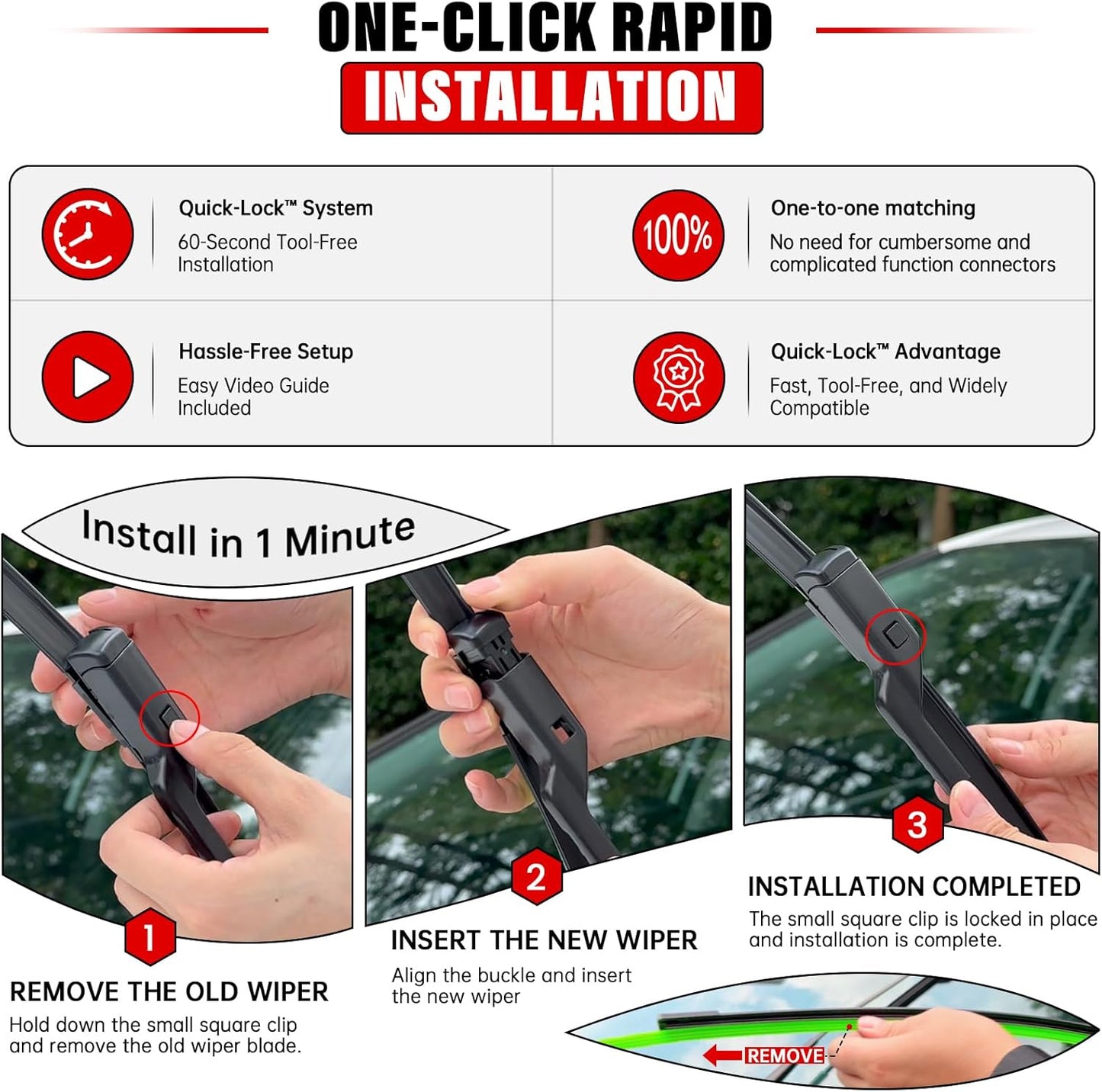 ONE-CLICK RAPID
INSTALLATION

Quick-Lock™ System
60-Second Tool-Free Installation

100%
One-to-one matching
No need for cumbersome and complicated function connectors

Hassle-Free Setup
Easy Video Guide Included

Quick-Lock™ Advantage
Fast, Tool-Free, and Widely Compatible

Install in 1 Minute

1
REMOVE THE OLD WIPER
Hold down the small square clip and remove the old wiper blade.

2
INSERT THE NEW WIPER
Align the buckle and insert the new wiper

3
INSTALLATION COMPLETED
The small square clip is locked in place and installation is complete.

REMOVE