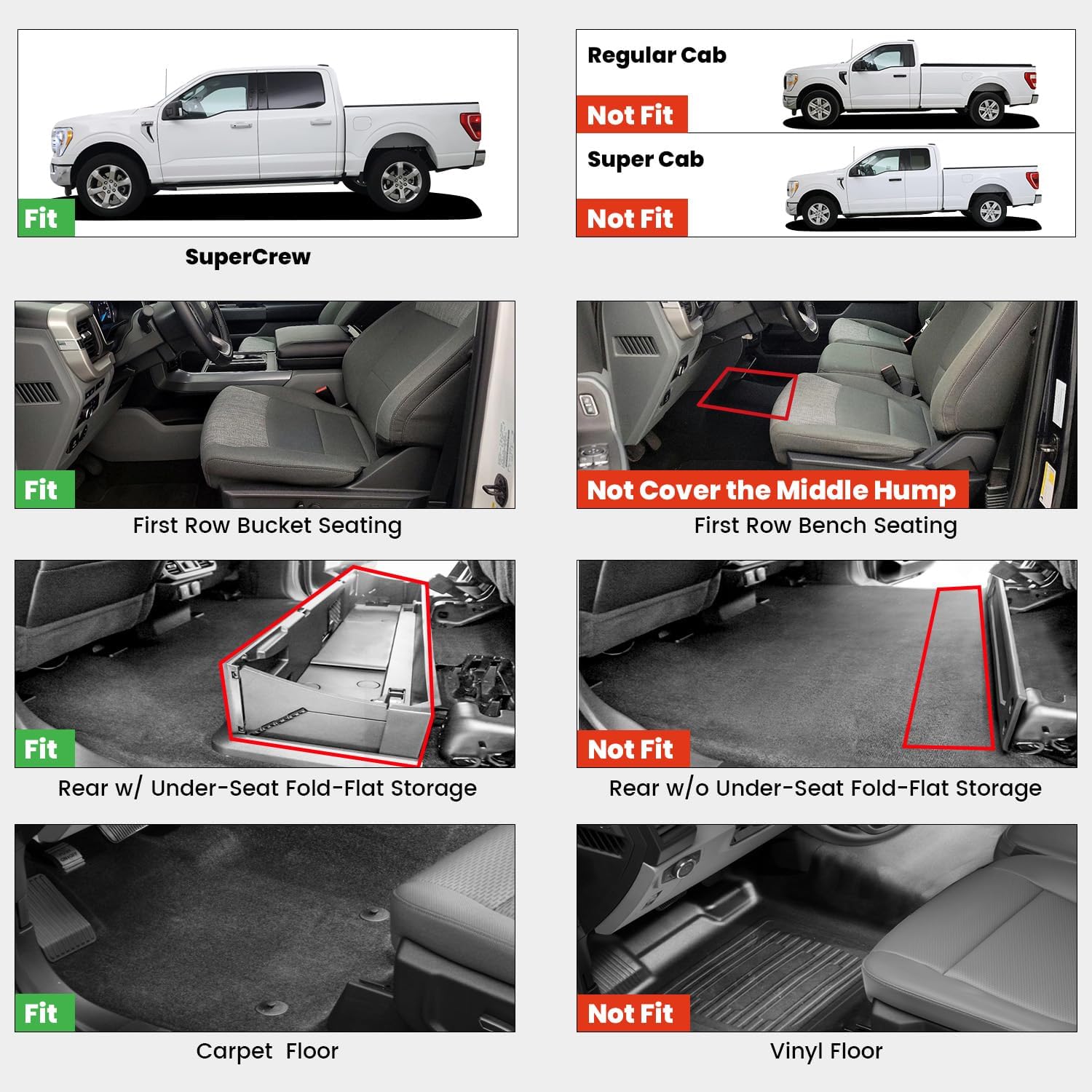 Fit

SuperCrew

Regular Cab

Not Fit

Super Cab

Not Fit

Fit

First Row Bucket Seating

Not Cover the Middle Hump

First Row Bench Seating

Fit

Rear w/ Under-Seat Fold-Flat Storage

Not Fit

Rear w/o Under-Seat Fold-Flat Storage

Fit

Carpet Floor

Not Fit

Vinyl Floor