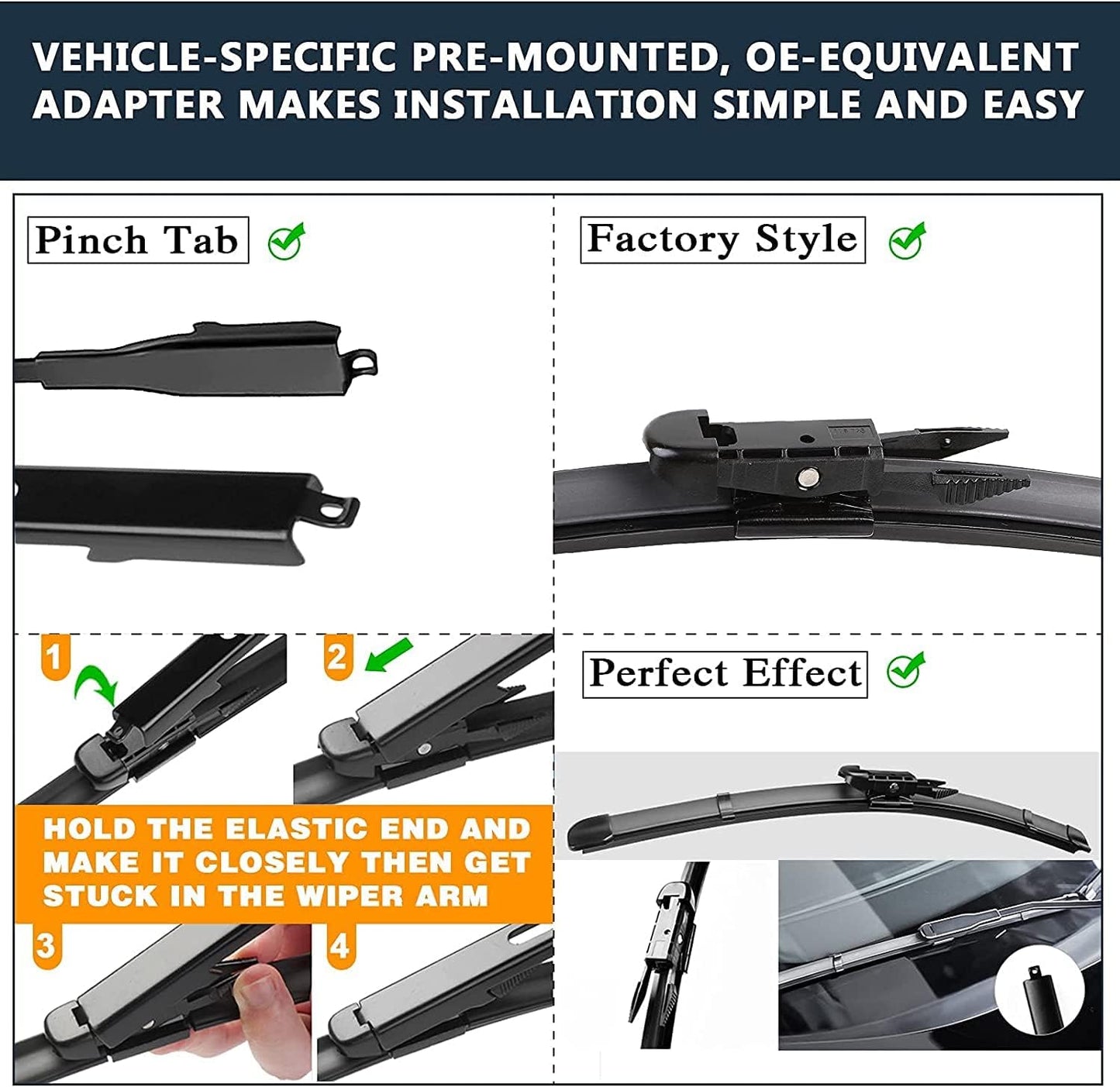 VEHICLE-SPECIFIC PRE-MOUNTED, OE-EQUIVALENT ADAPTER MAKES INSTALLATION SIMPLE AND EASY

Pinch Tab

Factory Style

1

2

HOLD THE ELASTIC END AND MAKE IT CLOSELY THEN GET STUCK IN THE WIPER ARM

3

4

Perfect Effect