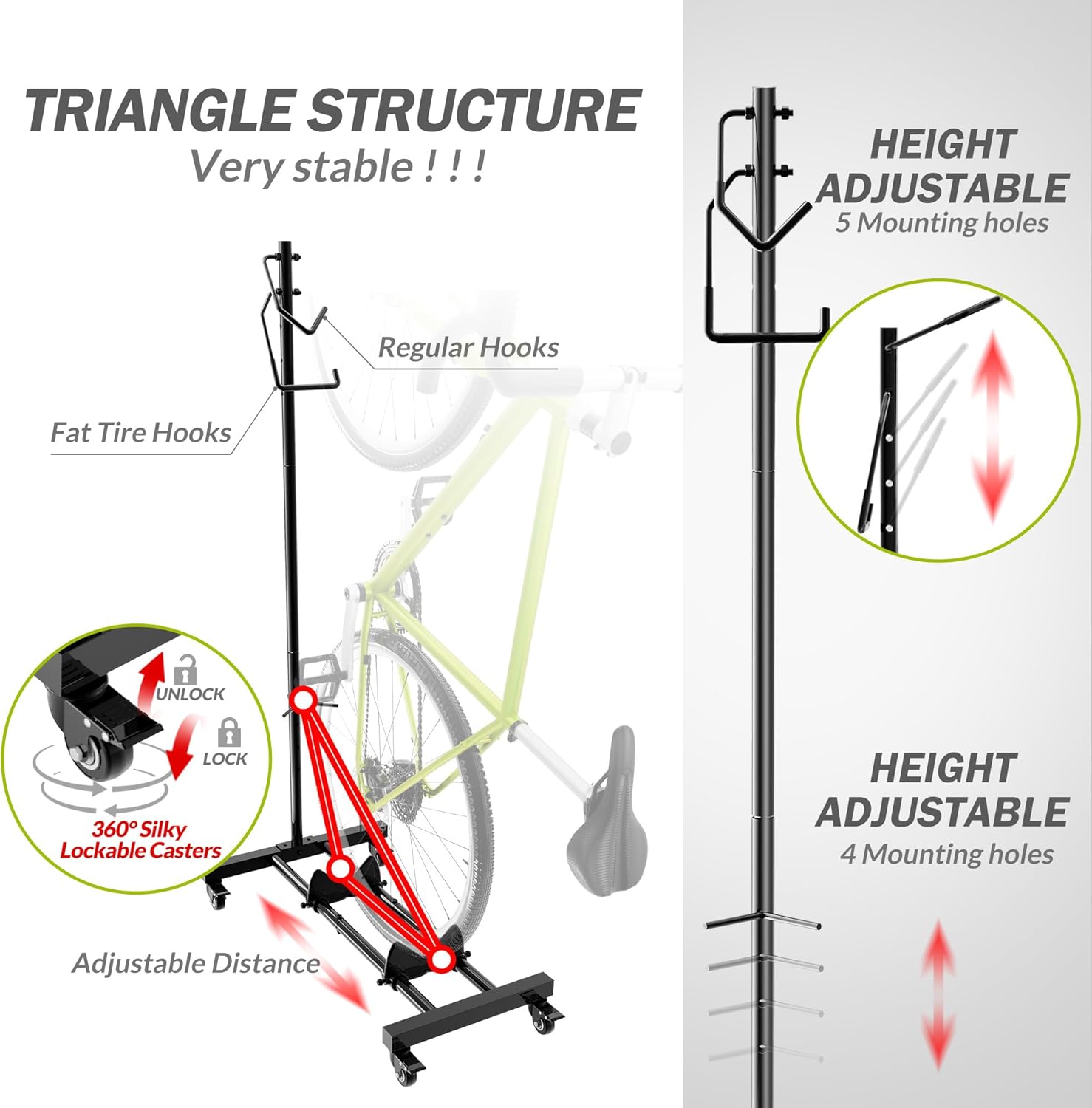 TRIANGLE STRUCTURE
Very stable ! ! !

Regular Hooks

Fat Tire Hooks

UNLOCK

LOCK

360° Silky Lockable Casters

Adjustable Distance

HEIGHT ADJUSTABLE
5 Mounting holes

HEIGHT ADJUSTABLE
4 Mounting holes