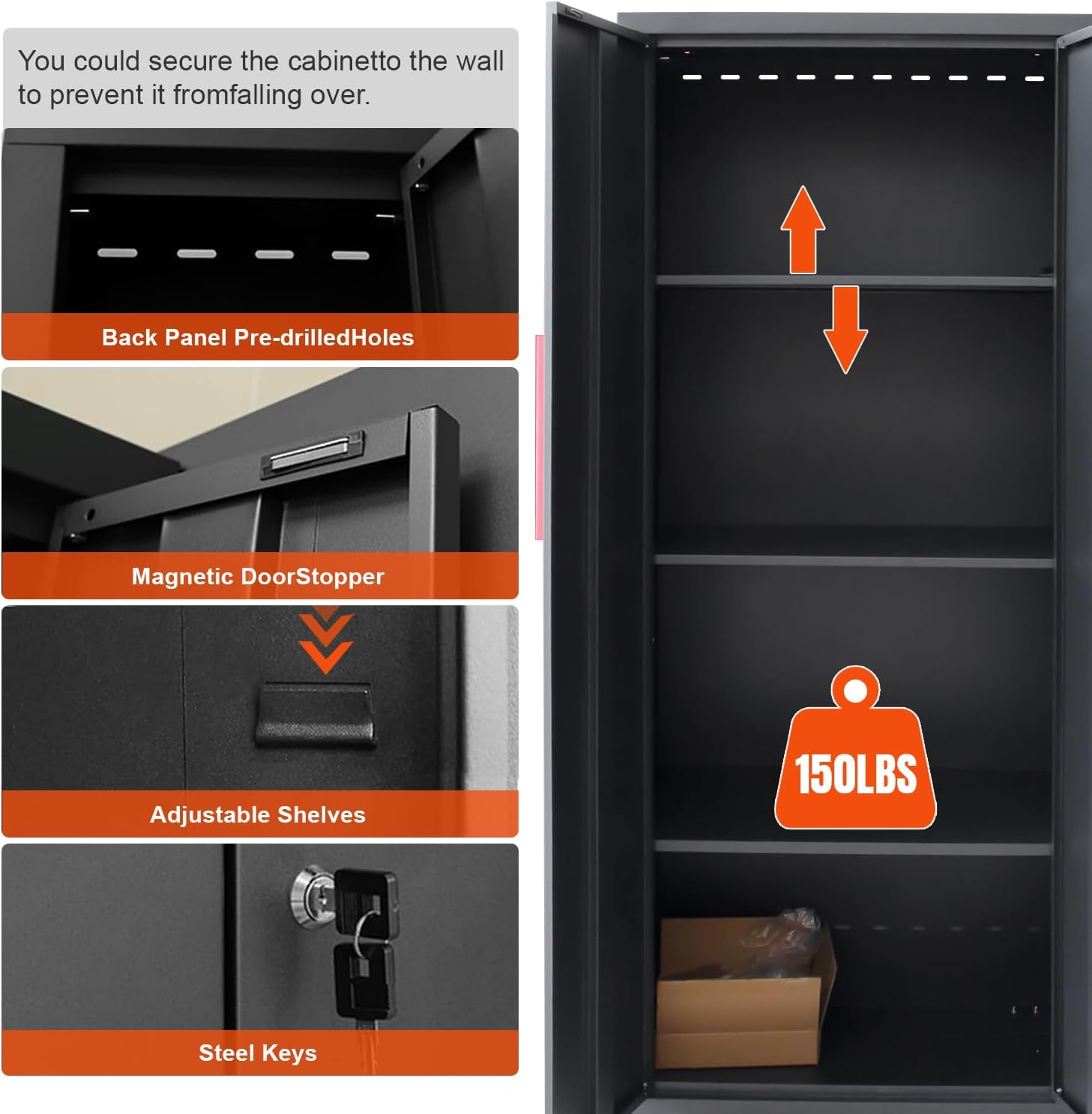 You could secure the cabinetto the wall to prevent it fromfalling over.

Back Panel Pre-drilledHoles

Magnetic DoorStopper

Adjustable Shelves

Steel Keys

150LBS