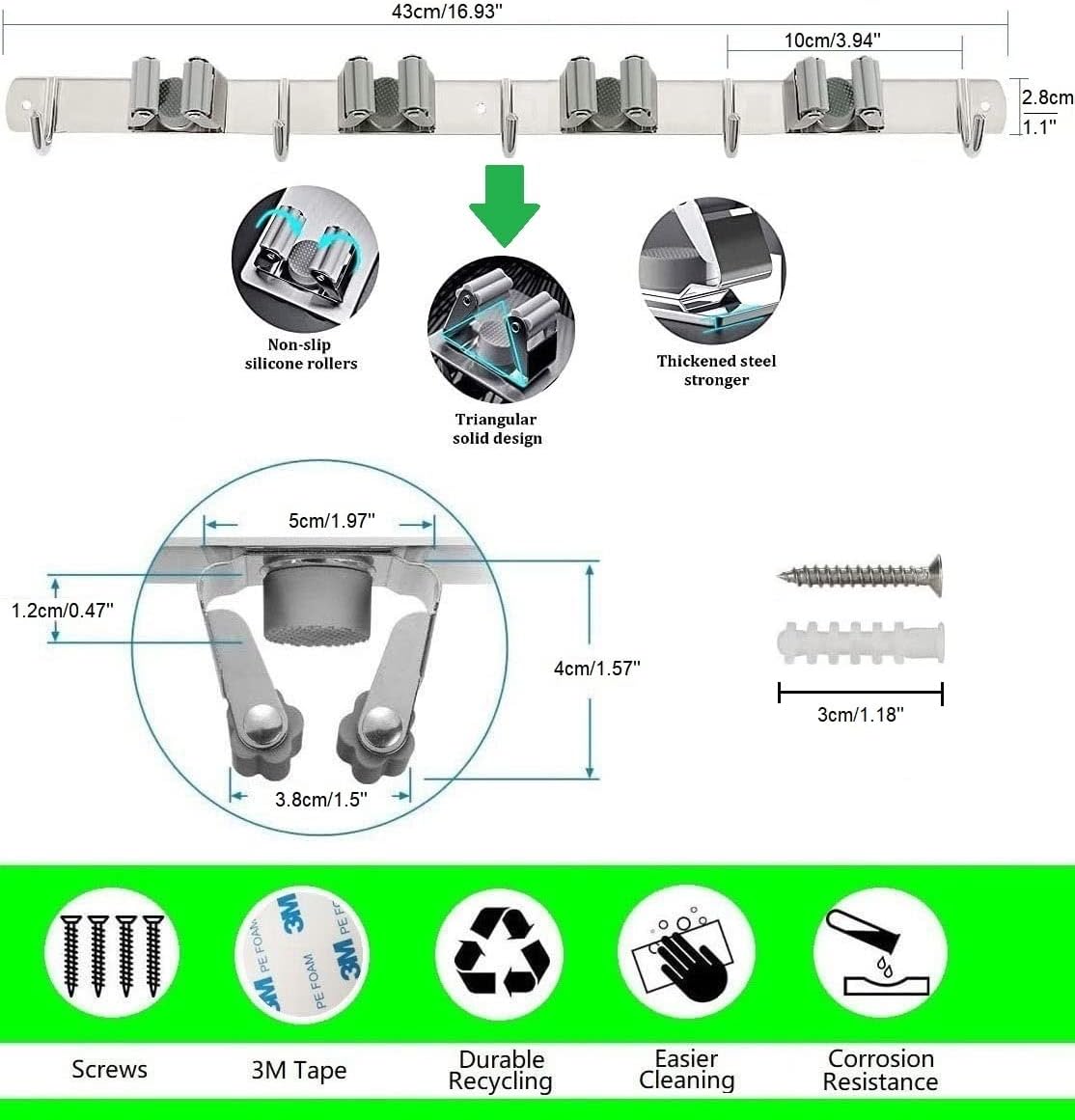 43cm/16.93"

10cm/3.94"

2.8cm
1.1"

Non-slip silicone rollers

Triangular solid design

Thickened steel stronger

5cm/1.97"

1.2cm/0.47"

4cm/1.57"

3.8cm/1.5"

3cm/1.18"

3M PE FOAM 3M PE FOAM 3M PE FO

Screws

3M Tape

Durable Recycling

Easier Cleaning

Corrosion Resistance