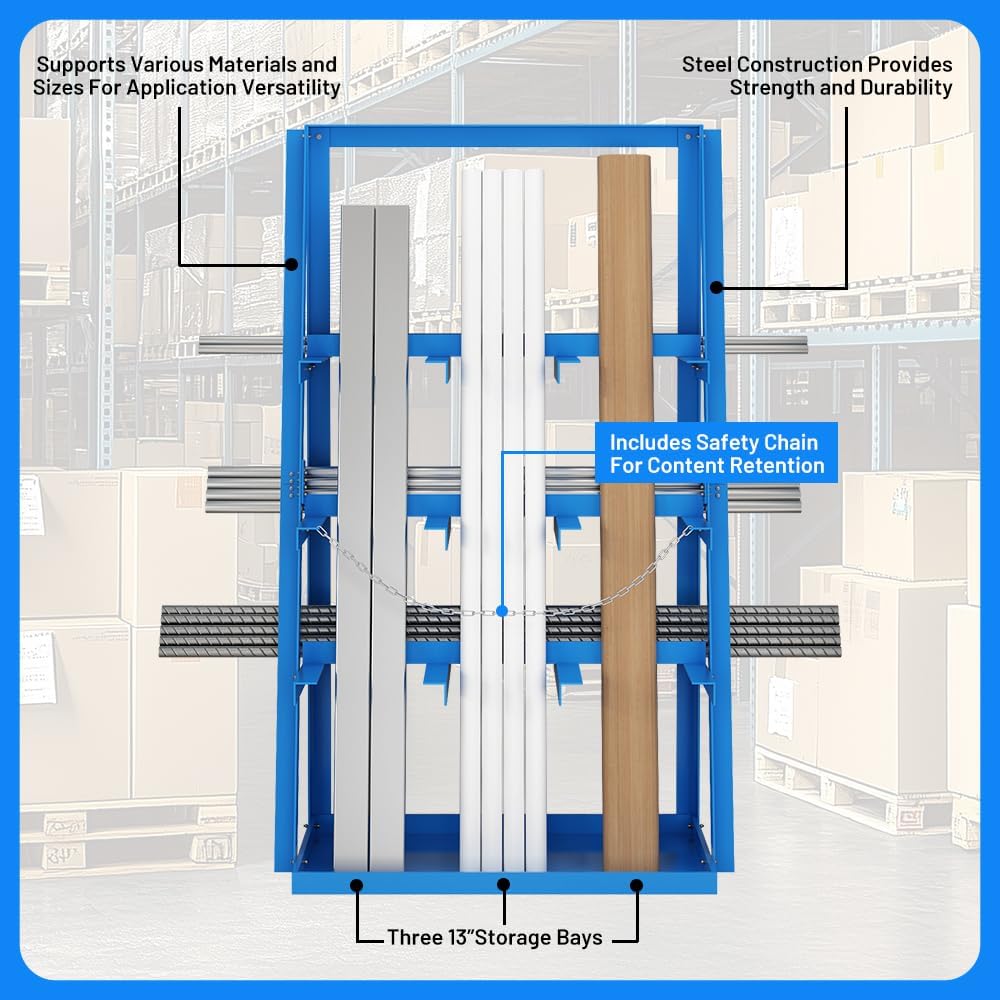 Supports Various Materials and Sizes For Application Versatility

Steel Construction Provides Strength and Durability

Includes Safety Chain For Content Retention

Three 13"Storage Bays