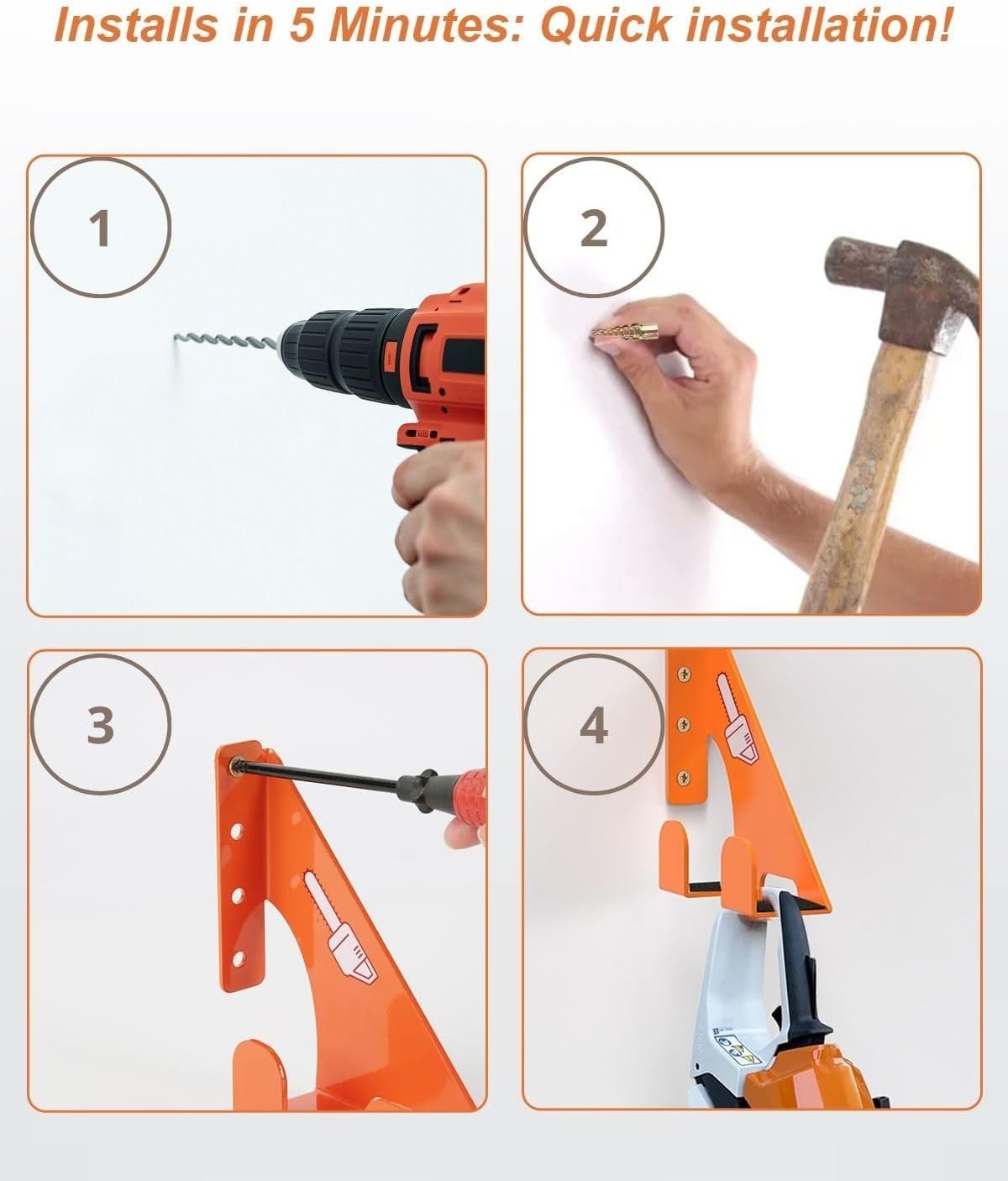 Installs in 5 Minutes: Quick installation!

1

2

3

4