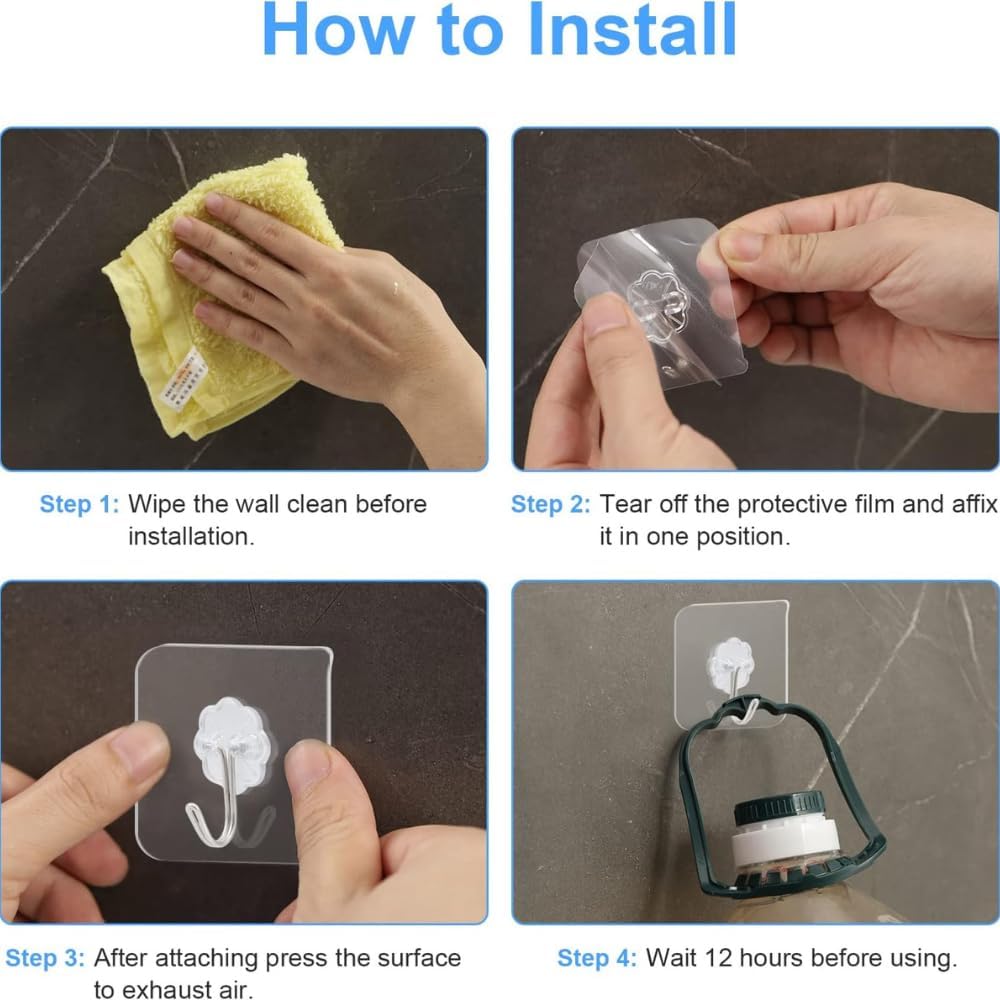 How to Install

Step 1: Wipe the wall clean before installation.

Step 2: Tear off the protective film and affix it in one position.

Step 3: After attaching press the surface to exhaust air.

Step 4: Wait 12 hours before using.