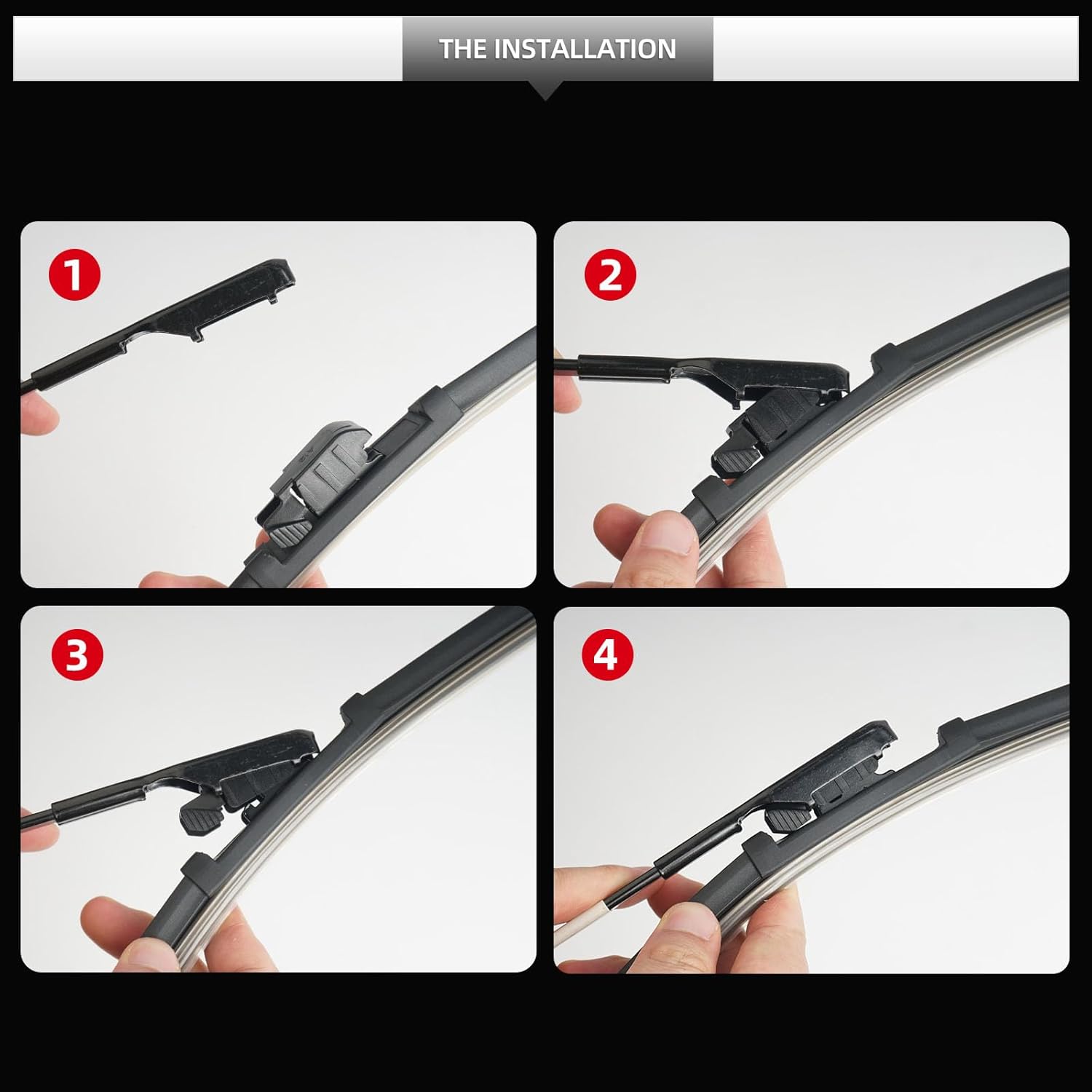 THE INSTALLATION

1

2

3

4