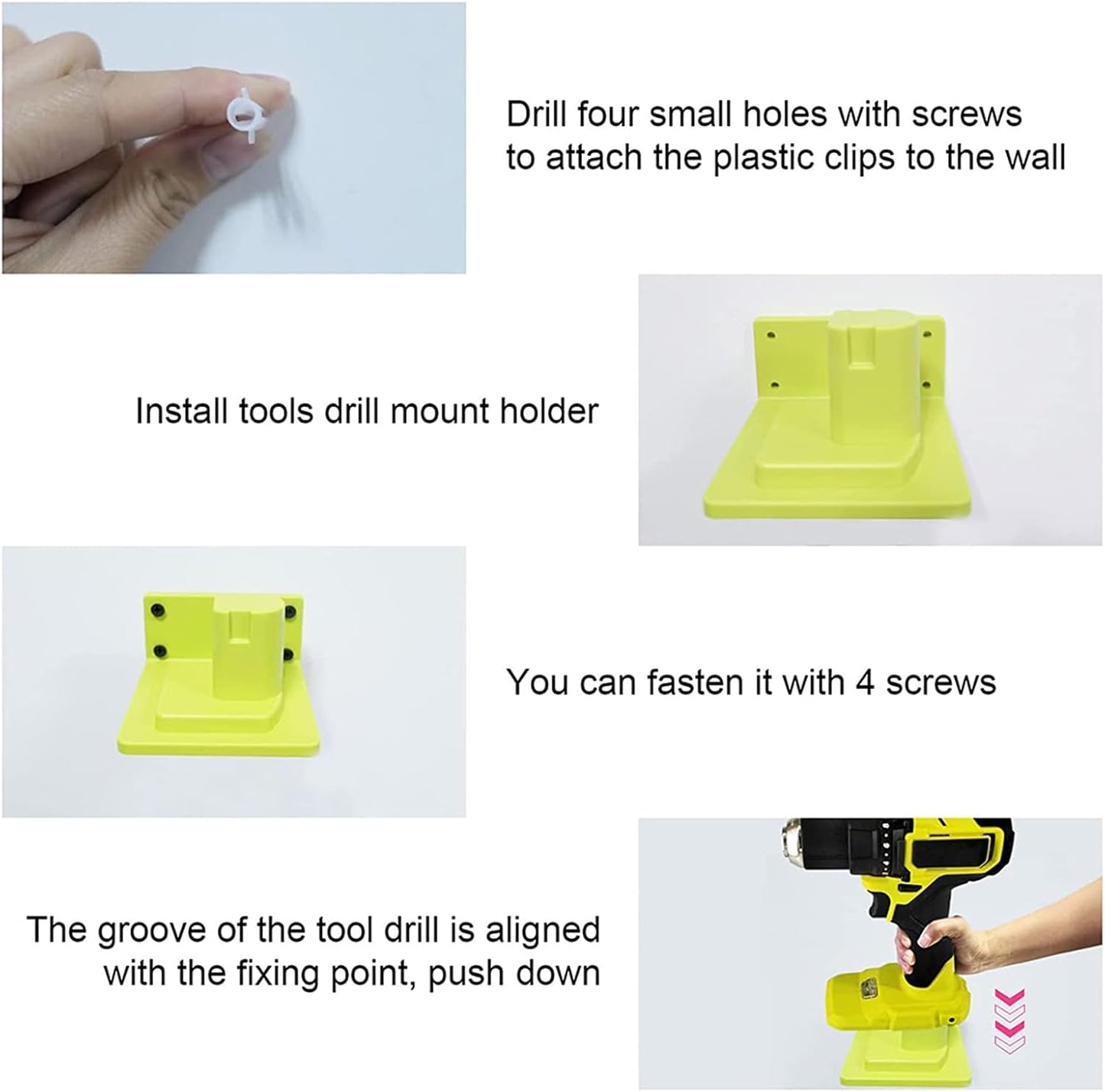 Drill four small holes with screws to attach the plastic clips to the wall

Install tools drill mount holder

You can fasten it with 4 screws

The groove of the tool drill is aligned with the fixing point, push down