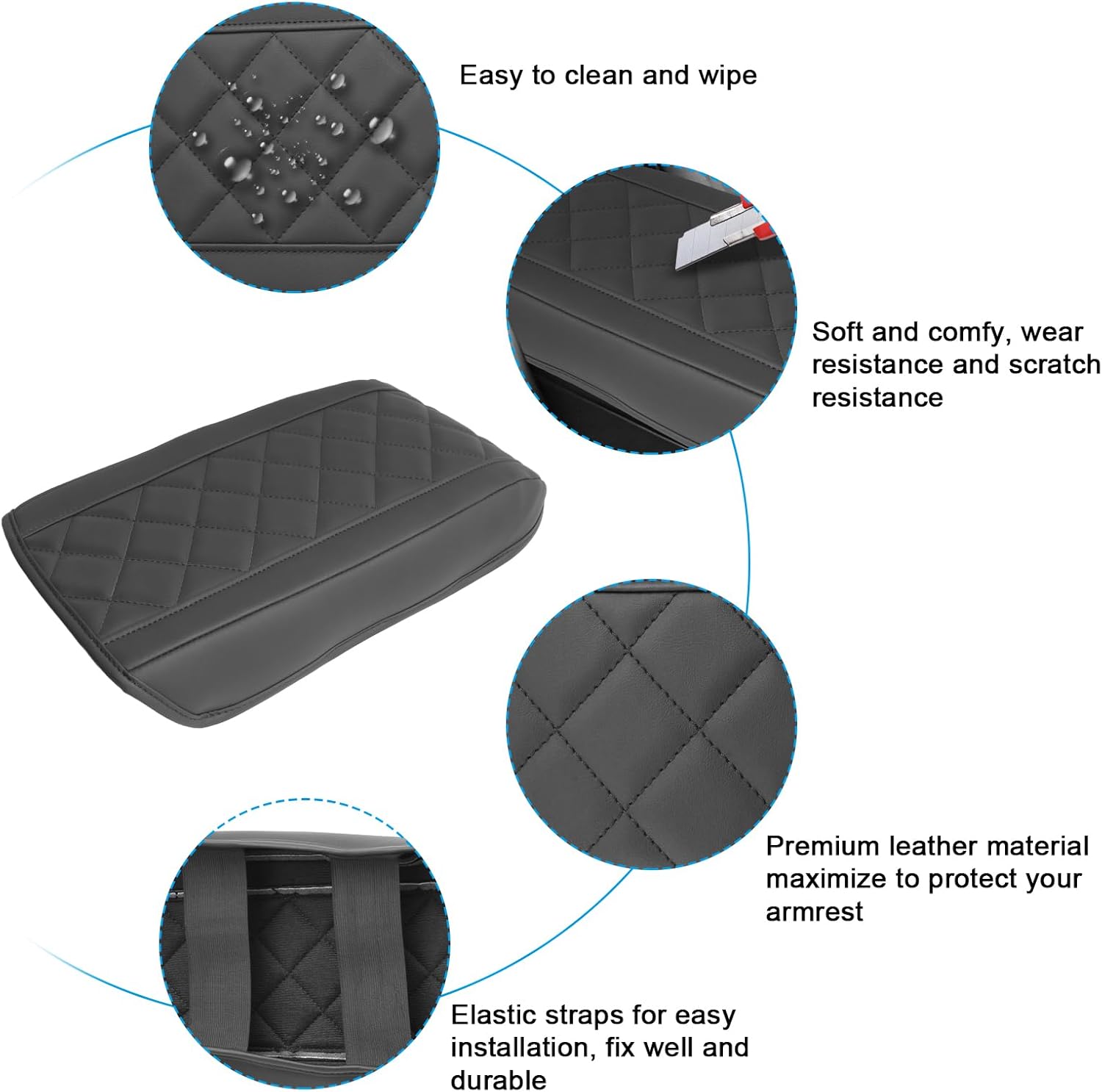 Easy to clean and wipe

Soft and comfy, wear resistance and scratch resistance

Premium leather material maximize to protect your armrest

Elastic straps for easy installation, fix well and durable