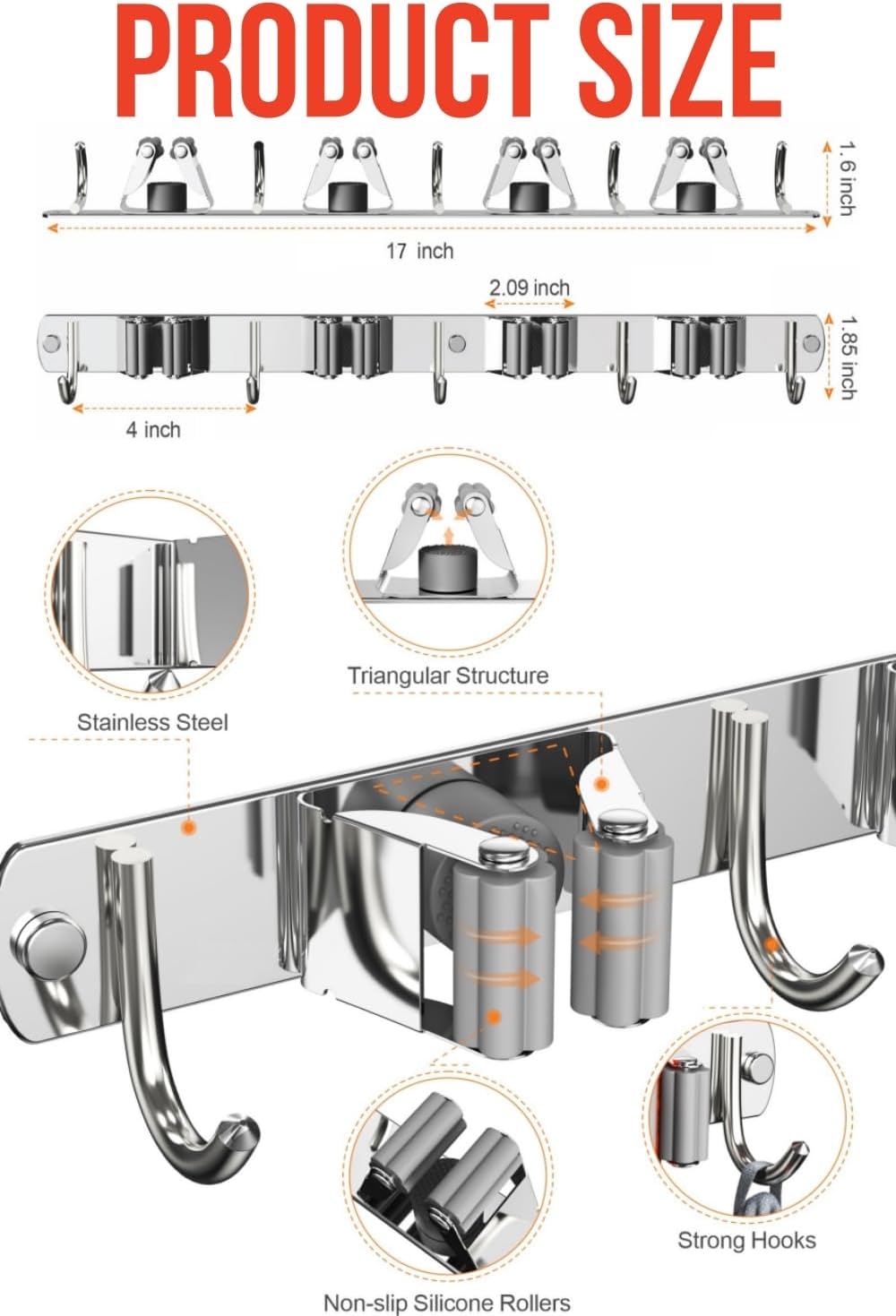 PRODUCT SIZE

1.6 inch

17 inch

2.09 inch

1.85 inch

4 inch

Triangular Structure

Stainless Steel

Strong Hooks

Non-slip Silicone Rollers