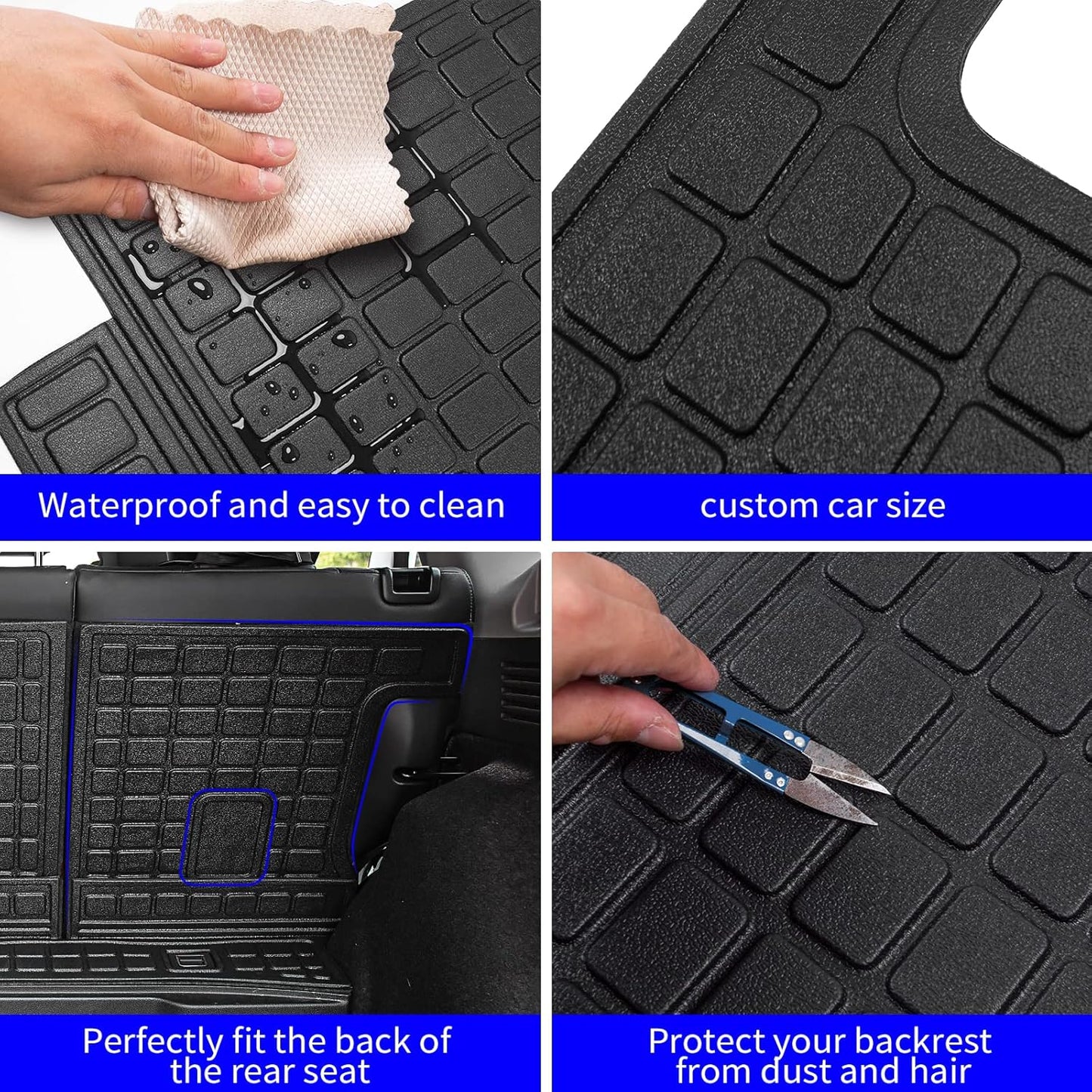 Waterproof and easy to clean

custom car size

Perfectly fit the back of the rear seat

Protect your backrest from dust and hair